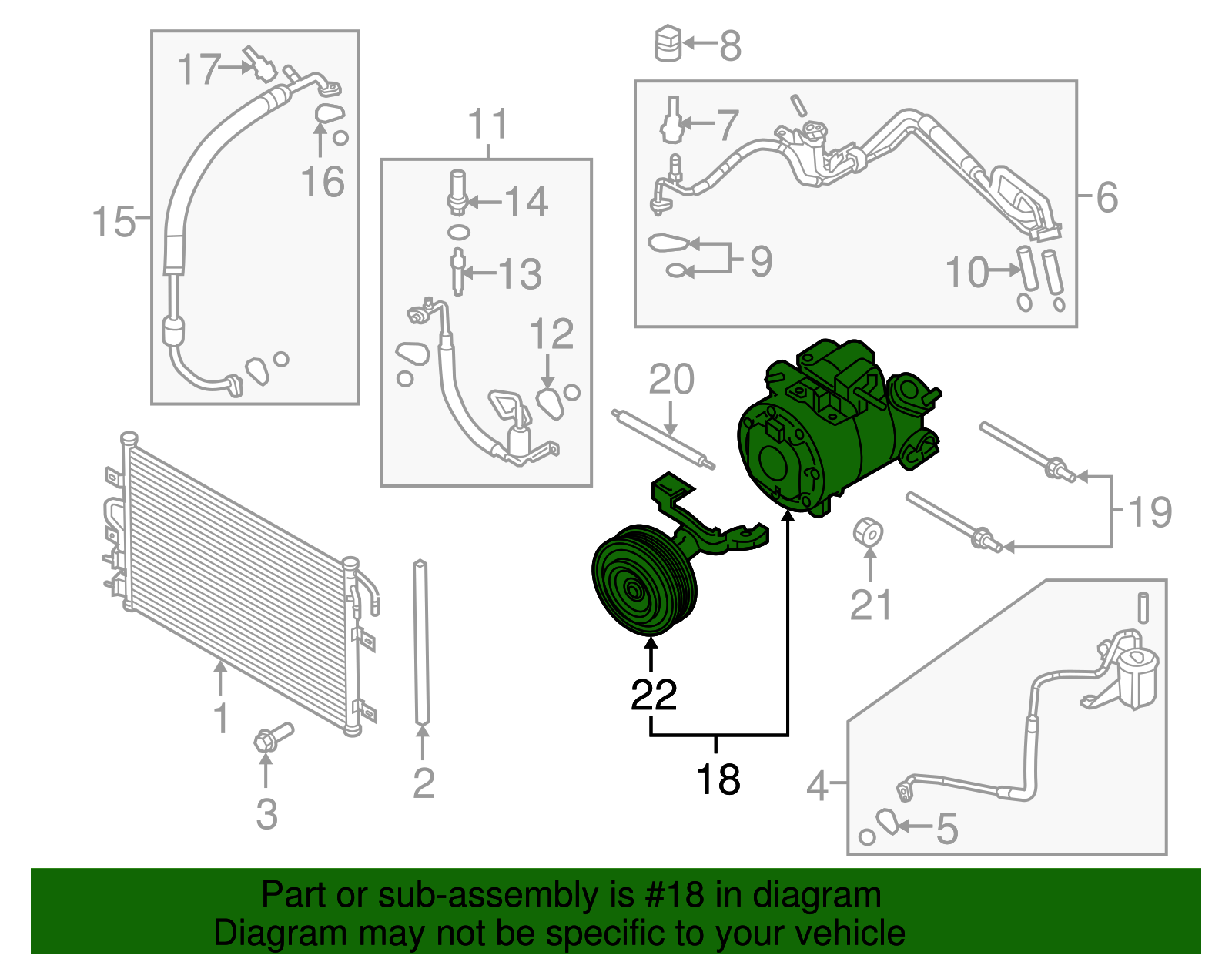 17
16
15
11
14
13
12
8
7
6
9
10
20
19
21
22
18
1
2
3
4
5

Part or sub-assembly is #18 in diagram
Diagram may not be specific to your vehicle