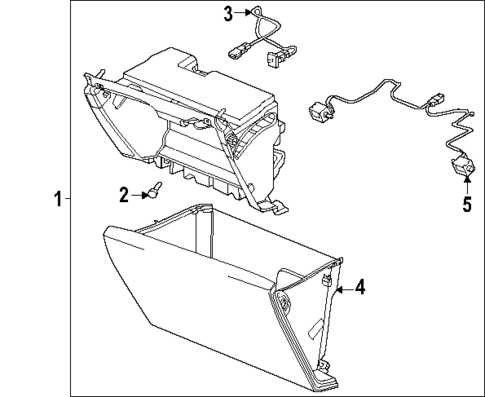 3
1
2
5
4