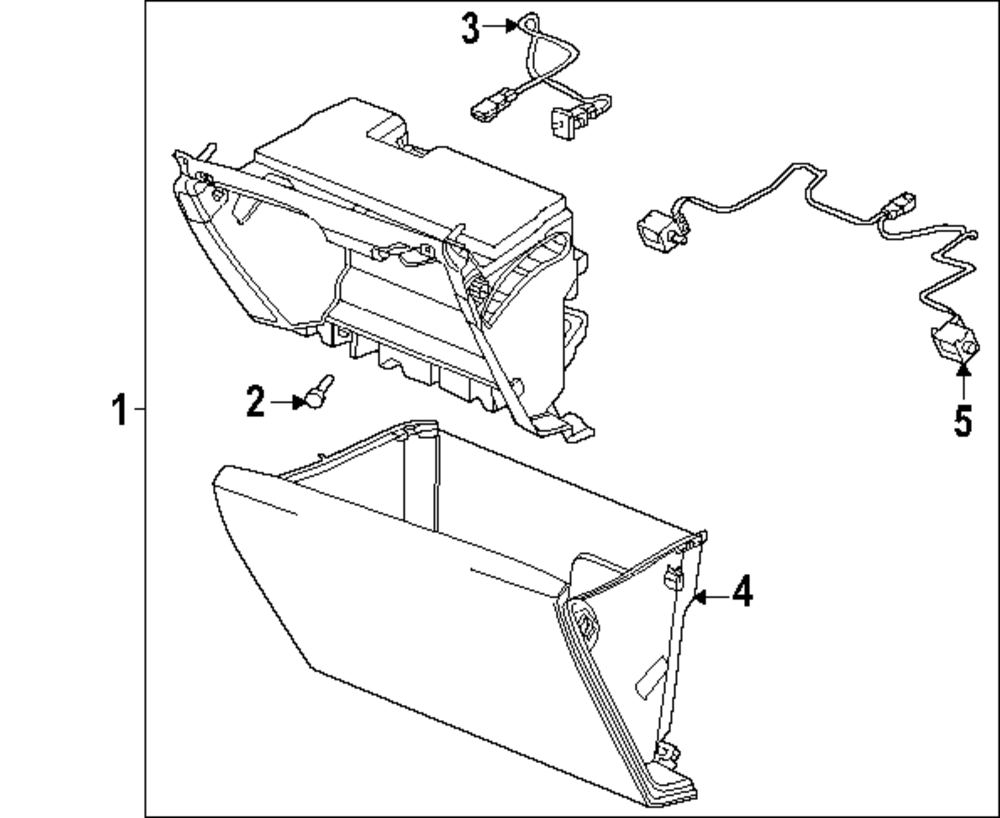 3
1
2
5
4