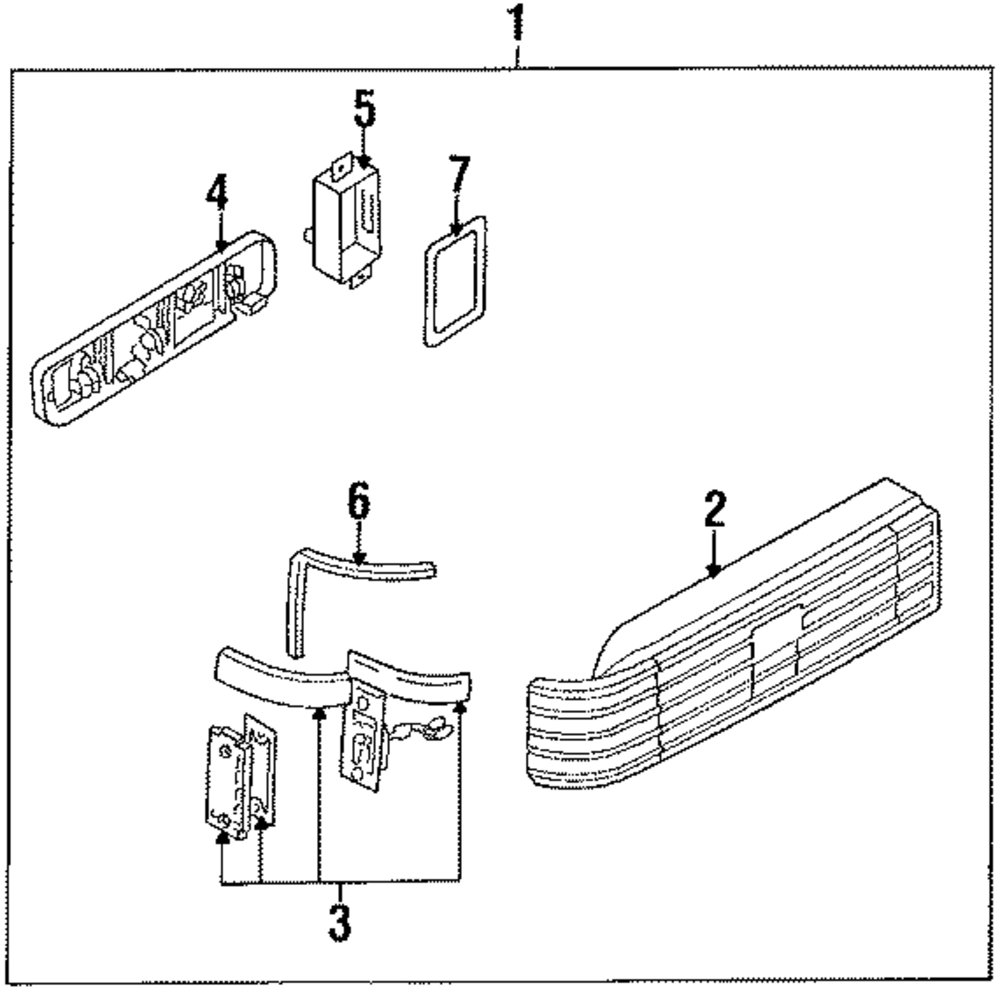 1
5
4
7
6
2
3