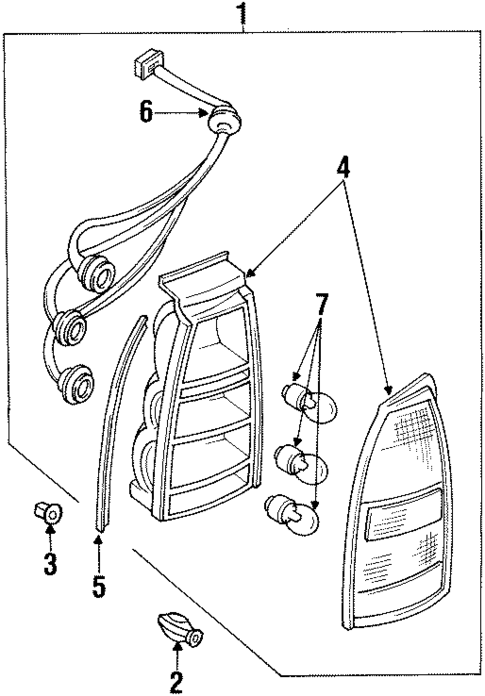 1
6
4
7
3
5
2