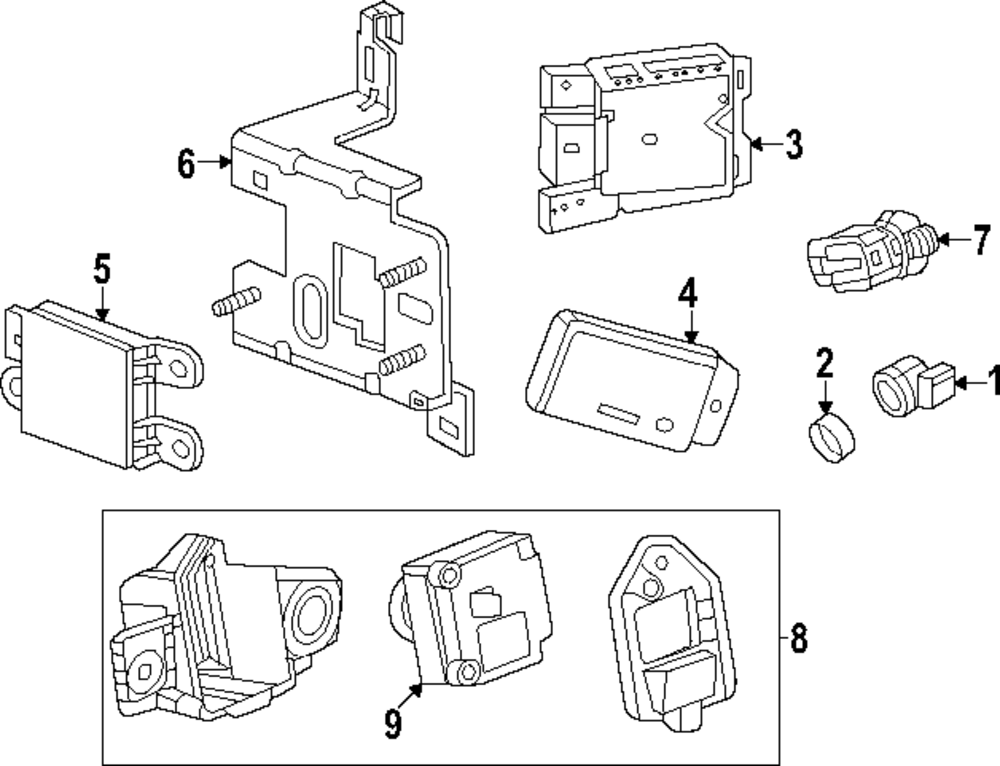 6
3
7
5
4
2
1
8
9