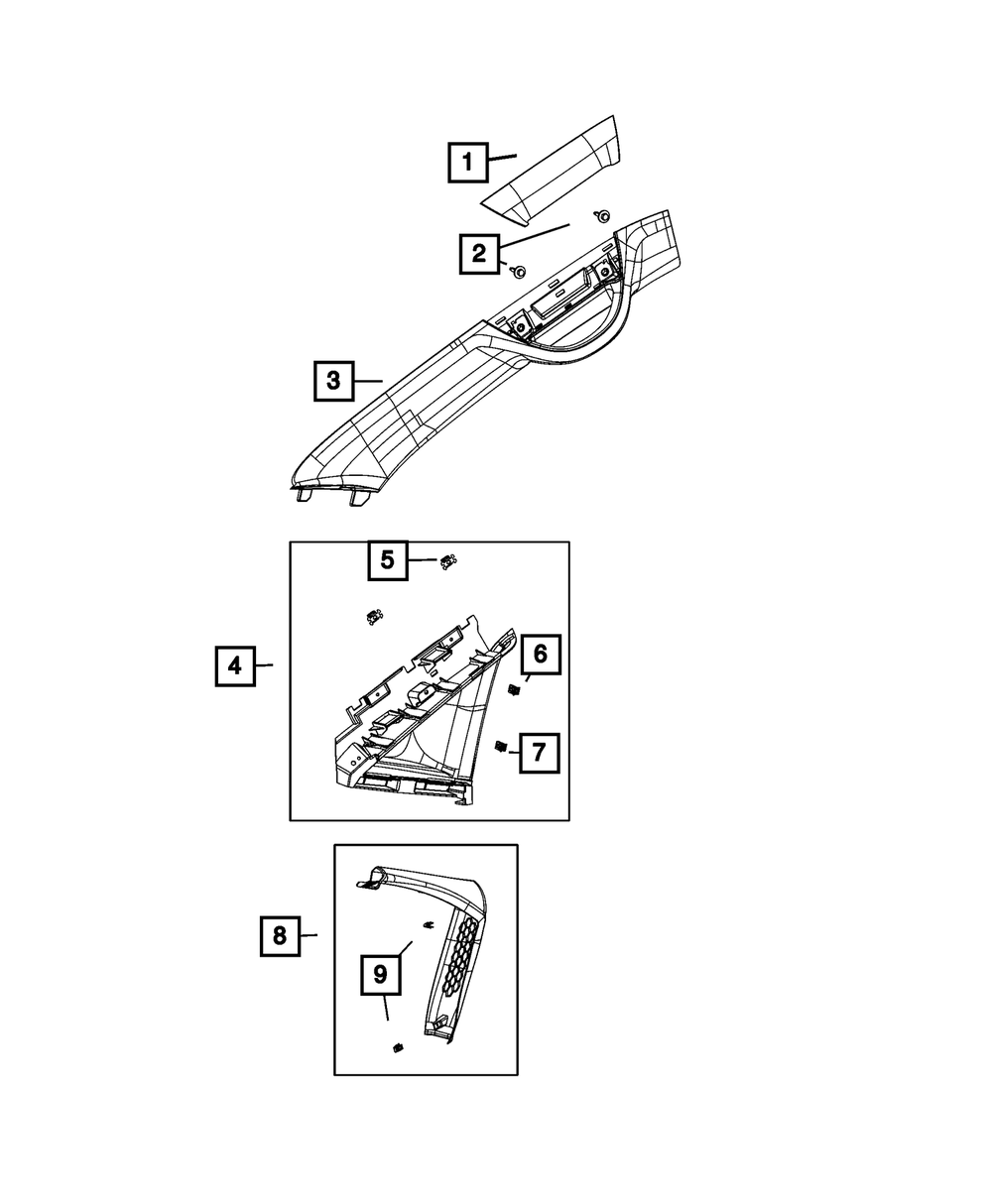 1
2
3
5
4
6
7
8
9