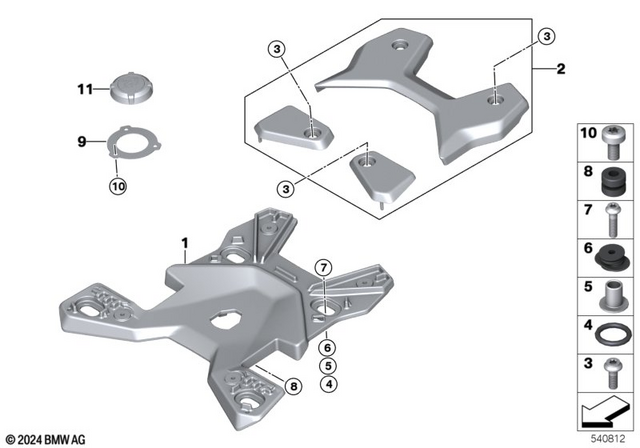 3
3
2
11
9
10
3
1
7
6
5
4
8
10
8
7
6
5
4
3
© 2024 BMW AG
540812