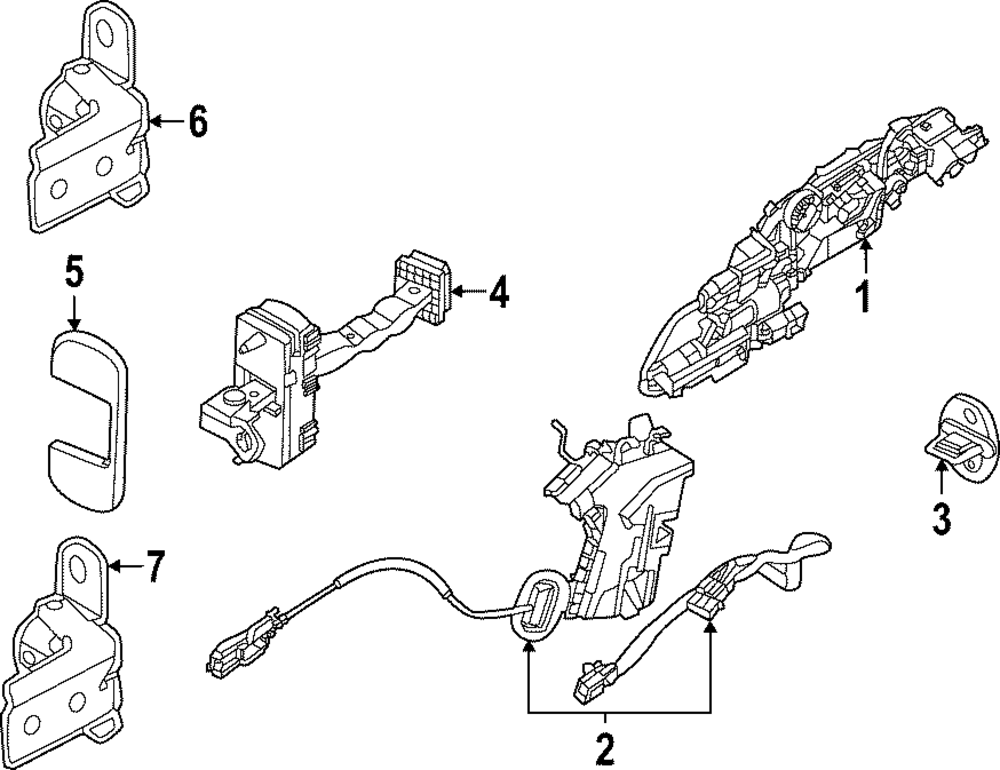 6
5
4
1
3
7
2