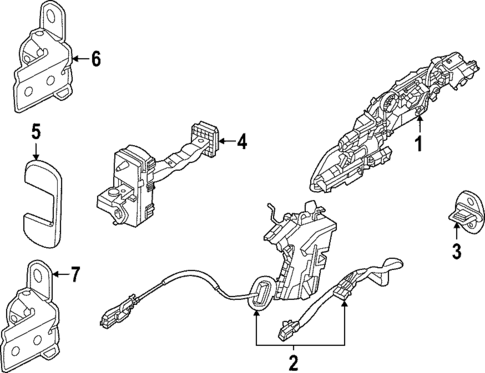 6
5
4
1
3
7
2