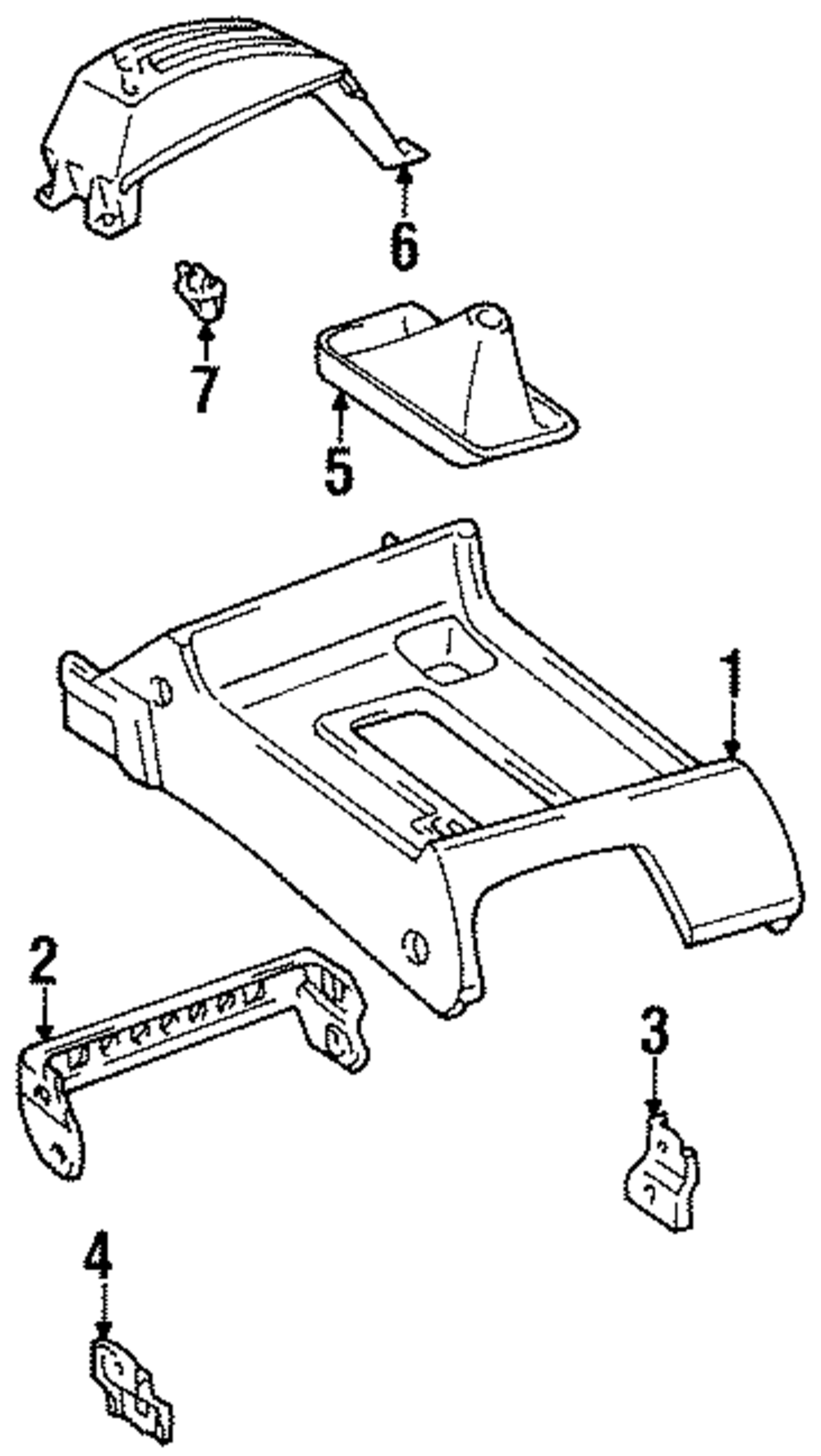 6
7
5
1
2
3
4