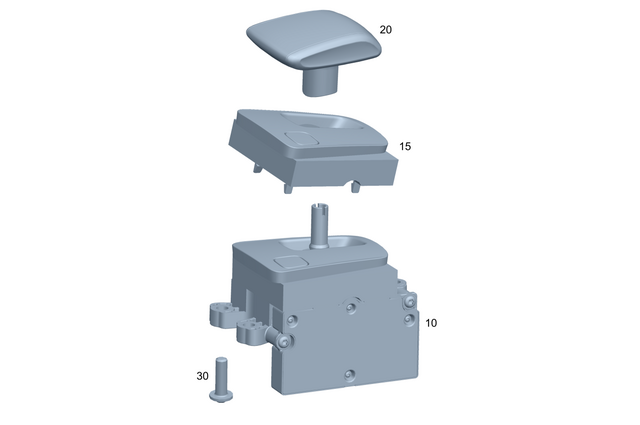 20

15

10

30