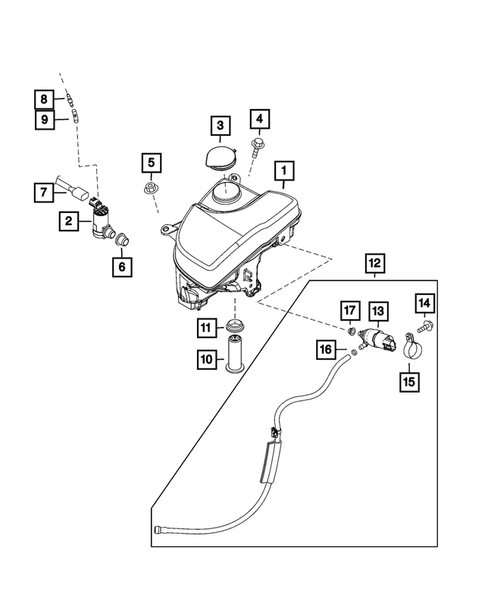 8
9
3
4
5
1
7
2
6
12
17
13
14
11
16
10
15