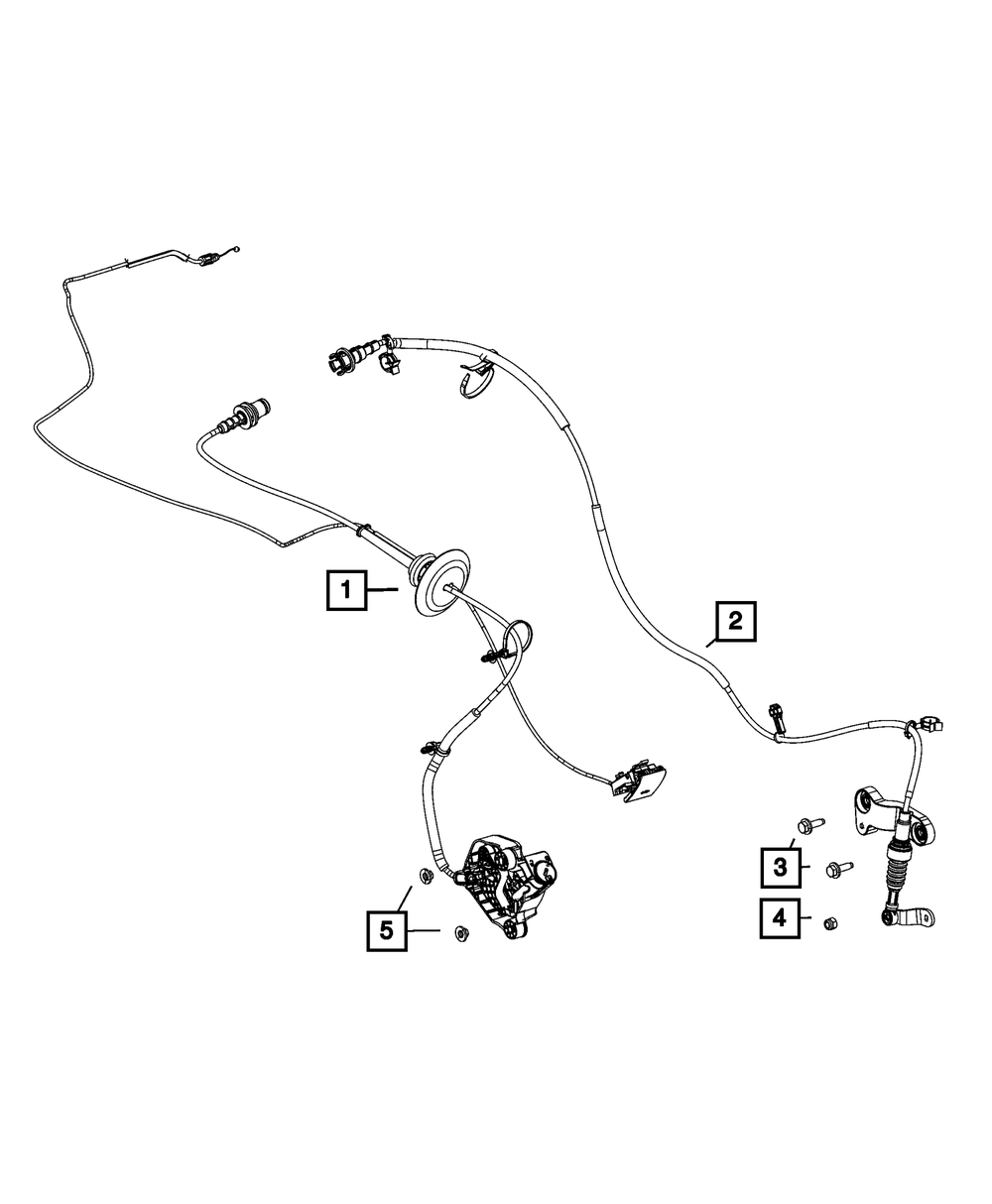 1
2
3
4
5