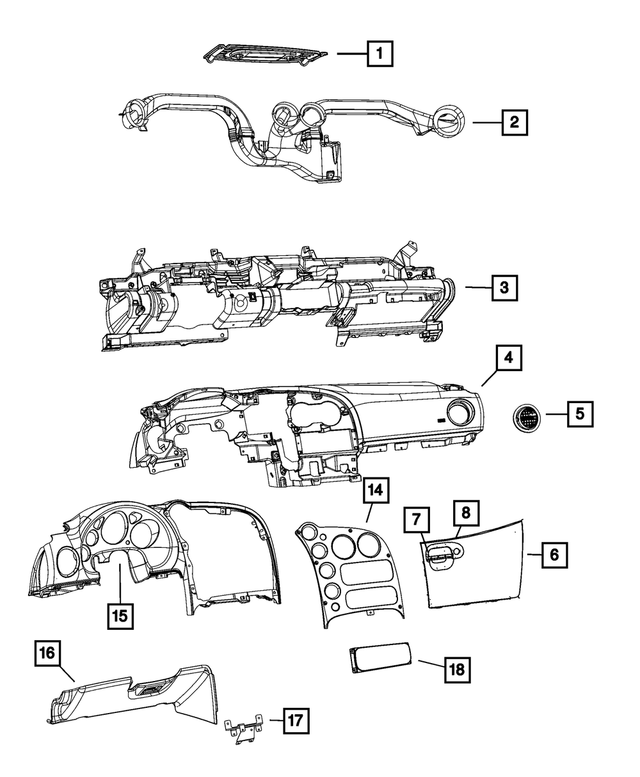 1
2
3
4
5
14
7
8
6
15
16
18
17