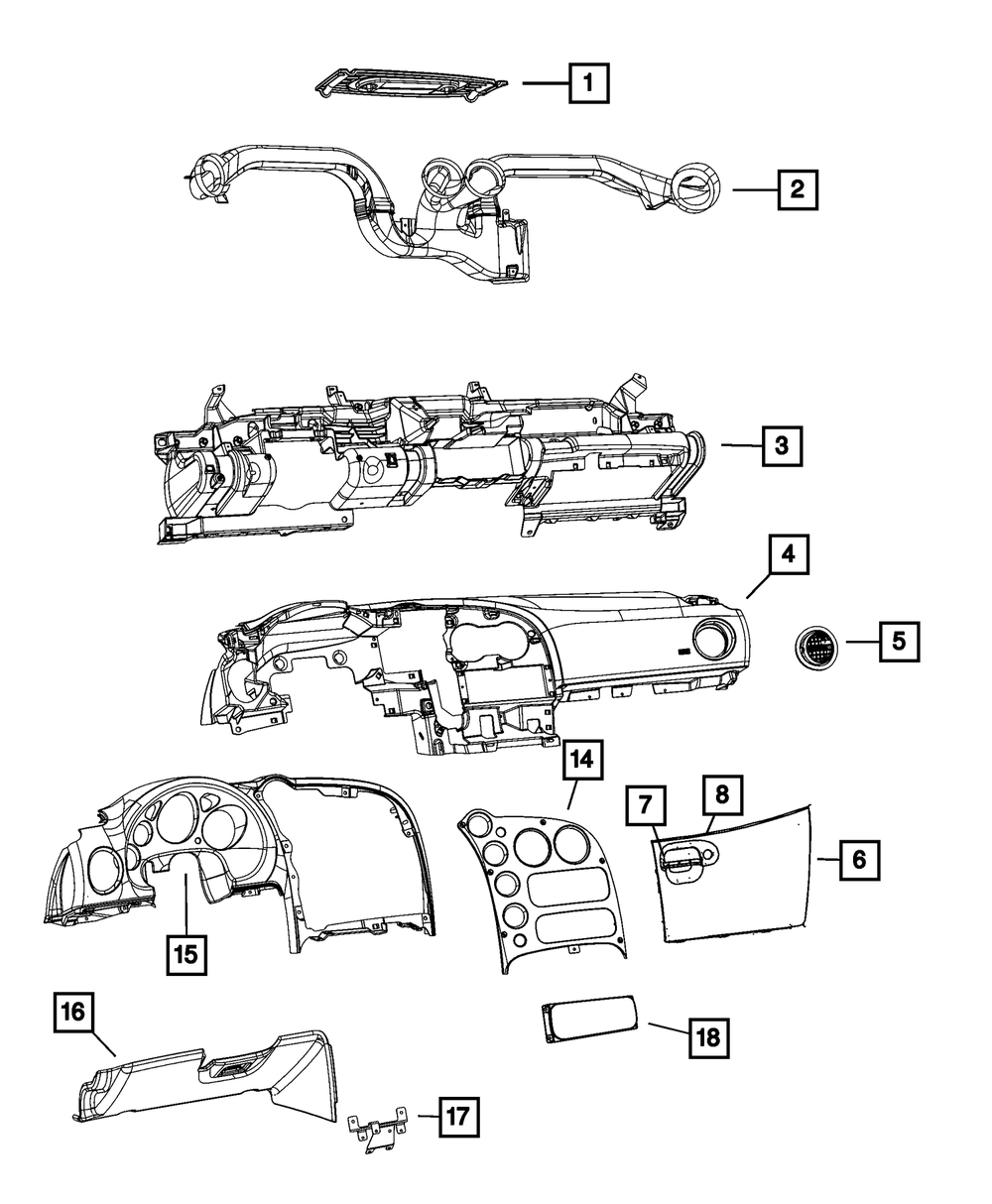 1
2
3
4
5
14
7
8
6
15
16
18
17