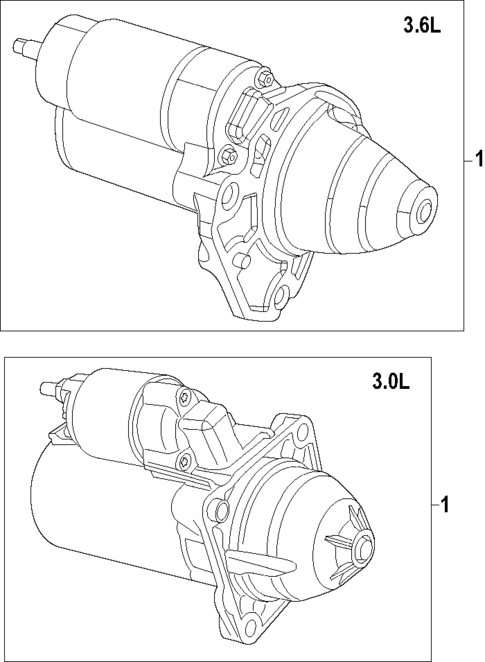 3.6L

1

3.0L

1