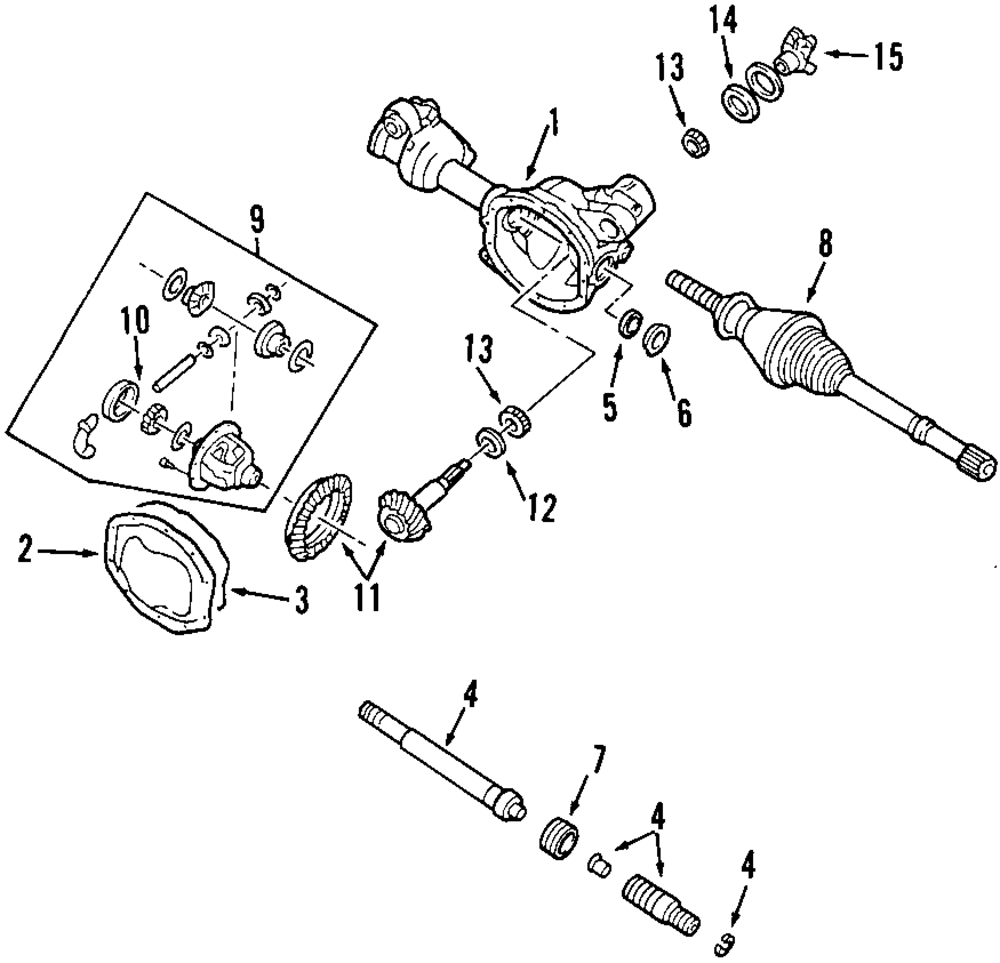 14
15
13
1
9
8
10
13
5
6
12
2
3
11
4
7
4
4