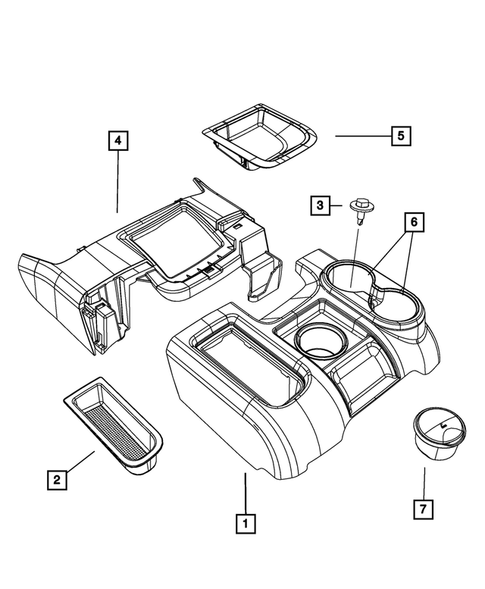 4
5
3
6
2
1
7