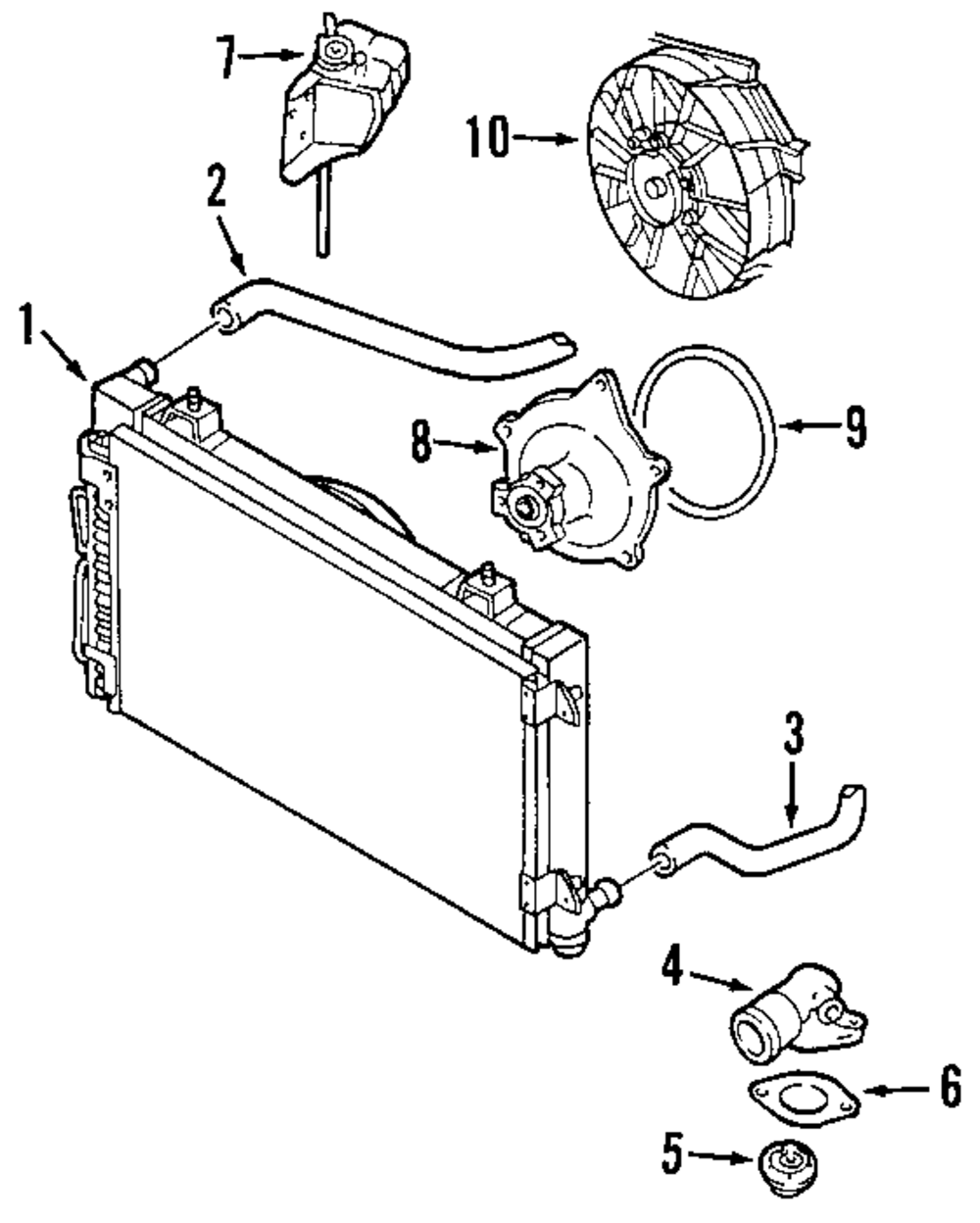 7
10
2
1
8
9
3
4
6
5