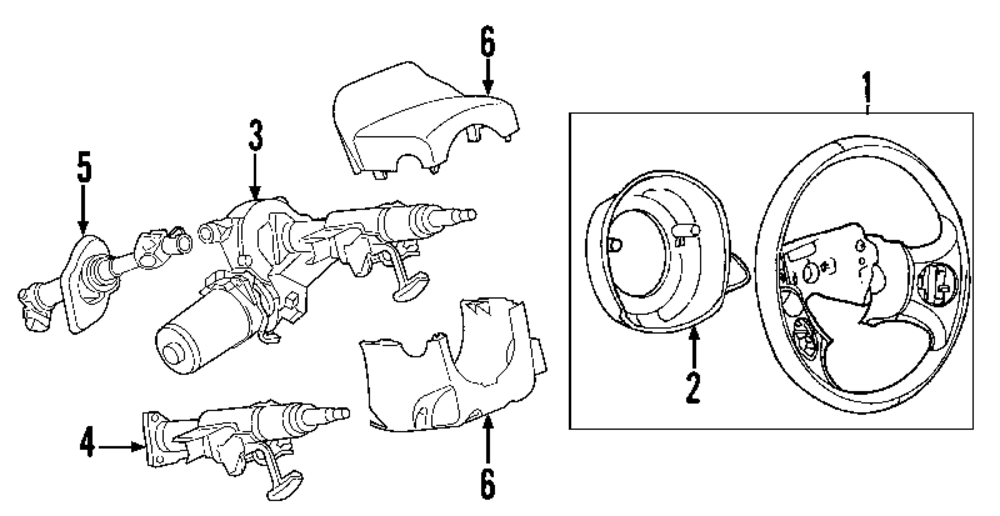 6
1
3
5
2
4
6