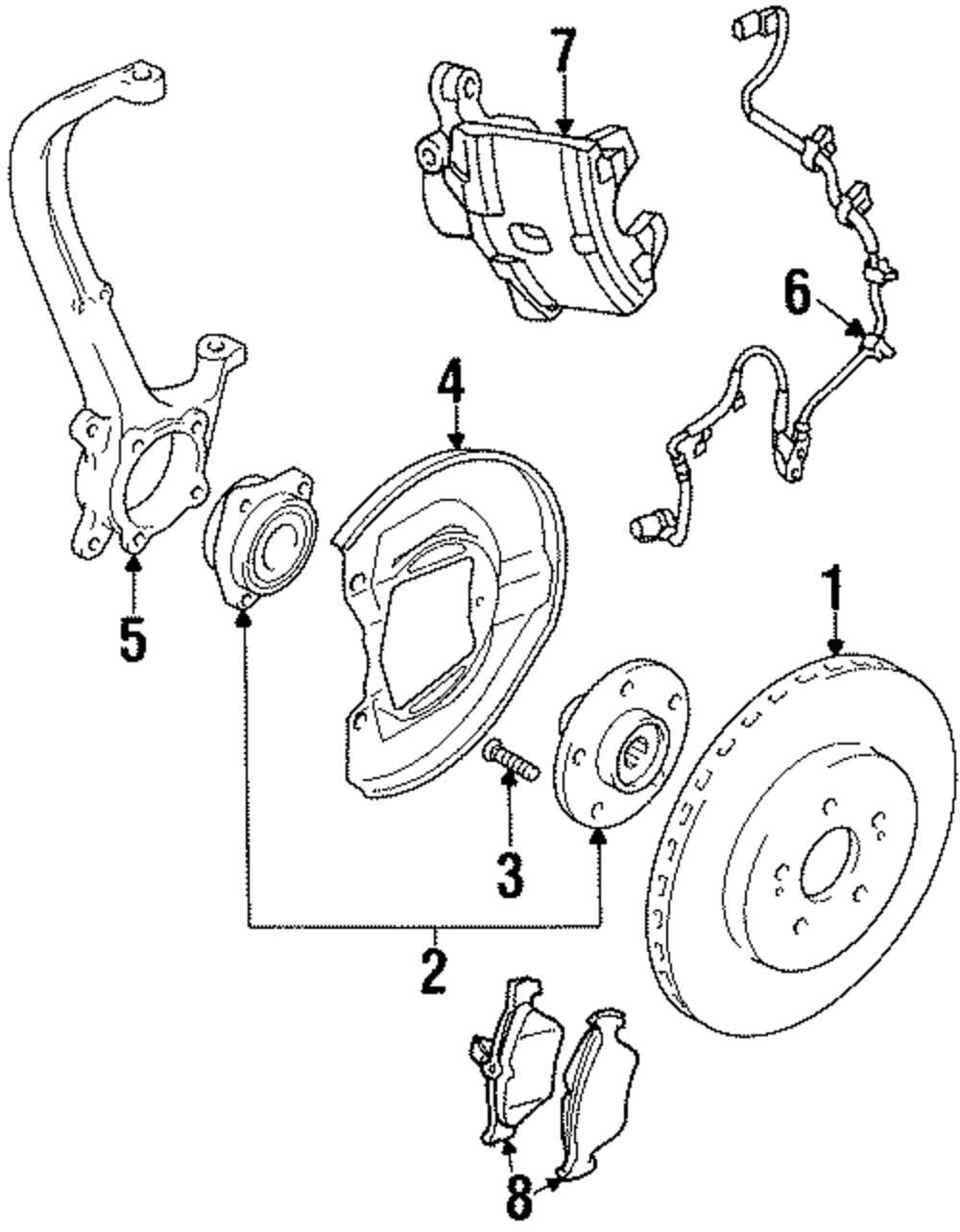 7
6
4
5
1
3
2
8