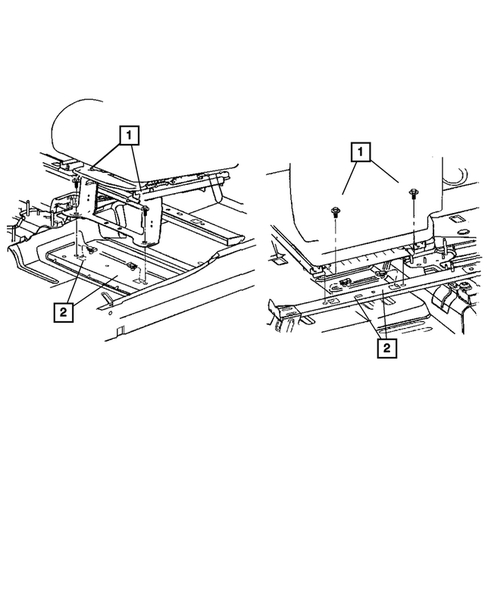 1
2
1
2