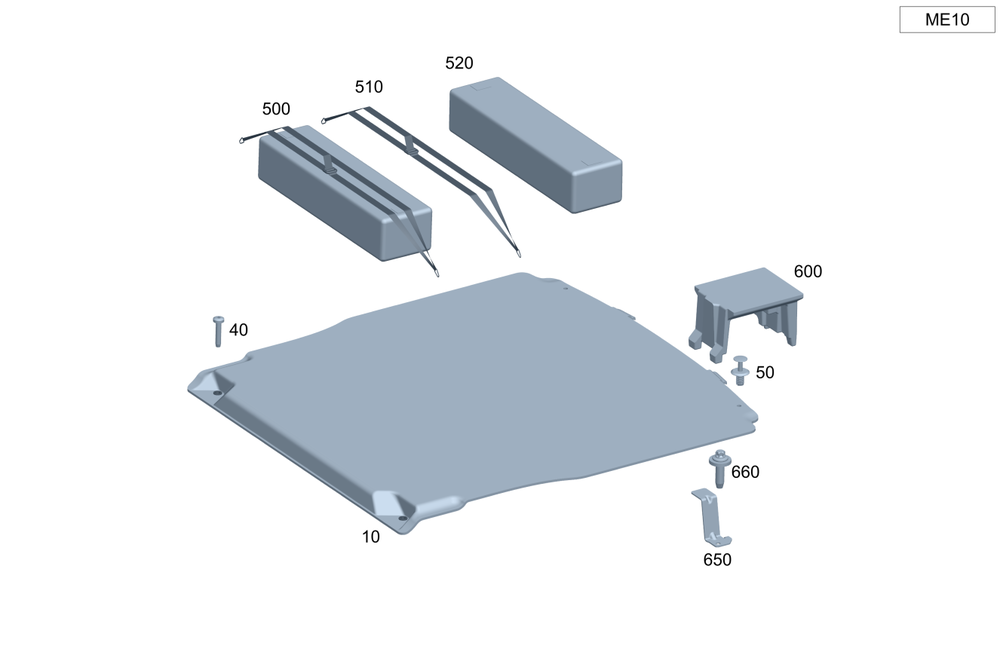 ME10

520

510

500

600

40

50

660

10

650