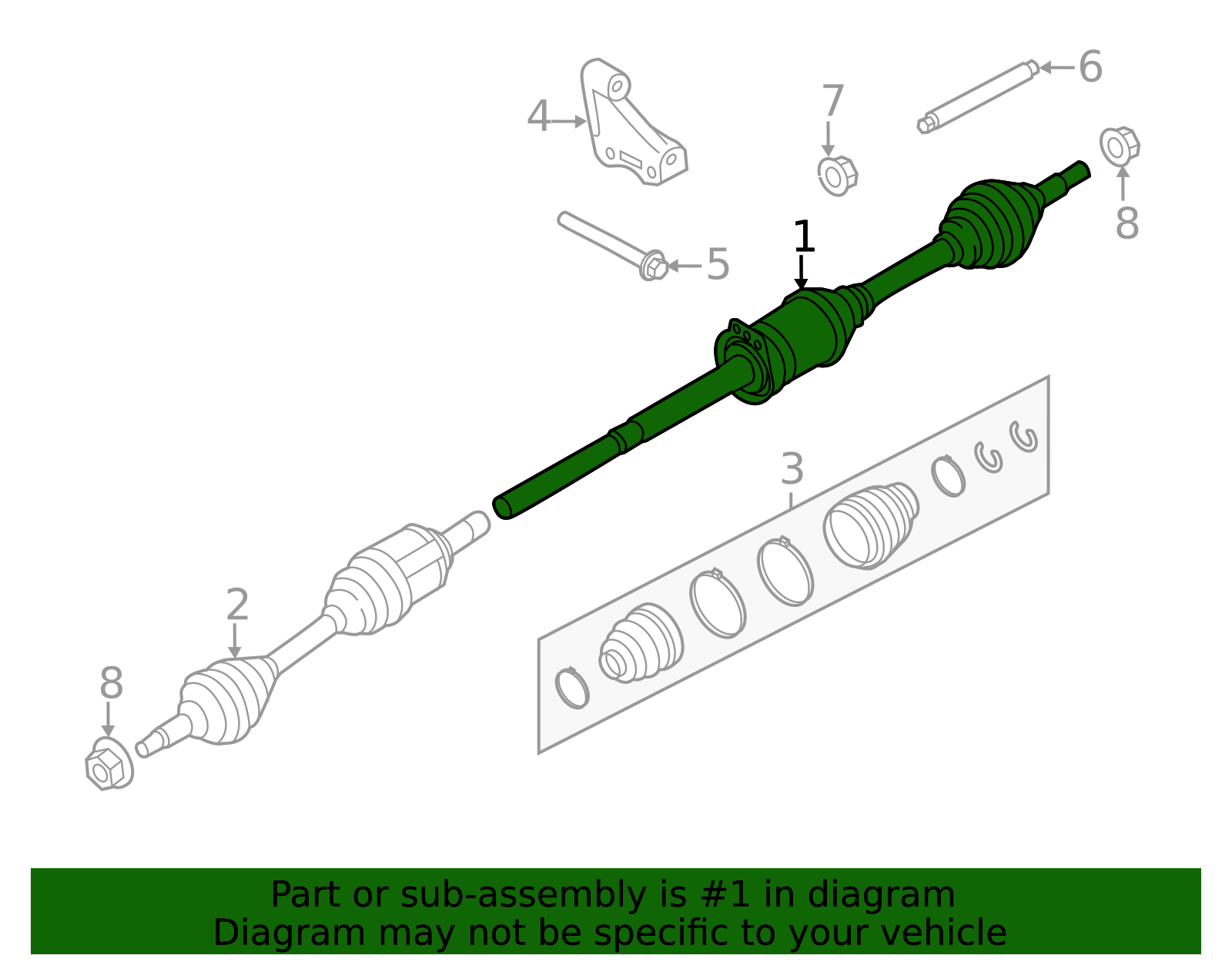 6
4
7
8
1
5
3
2
8

Part or sub-assembly is #1 in diagram
Diagram may not be specific to your vehicle