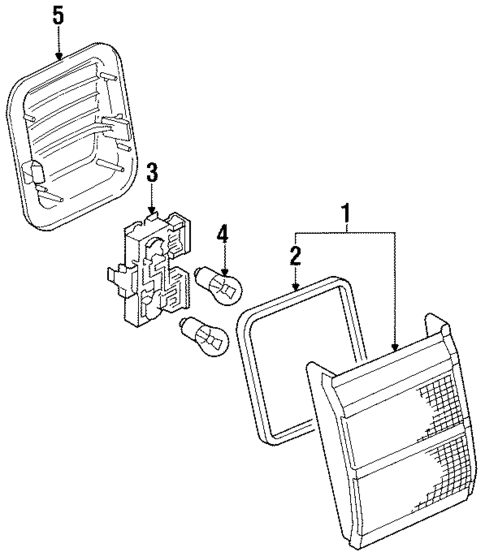 5
3
4
1
2