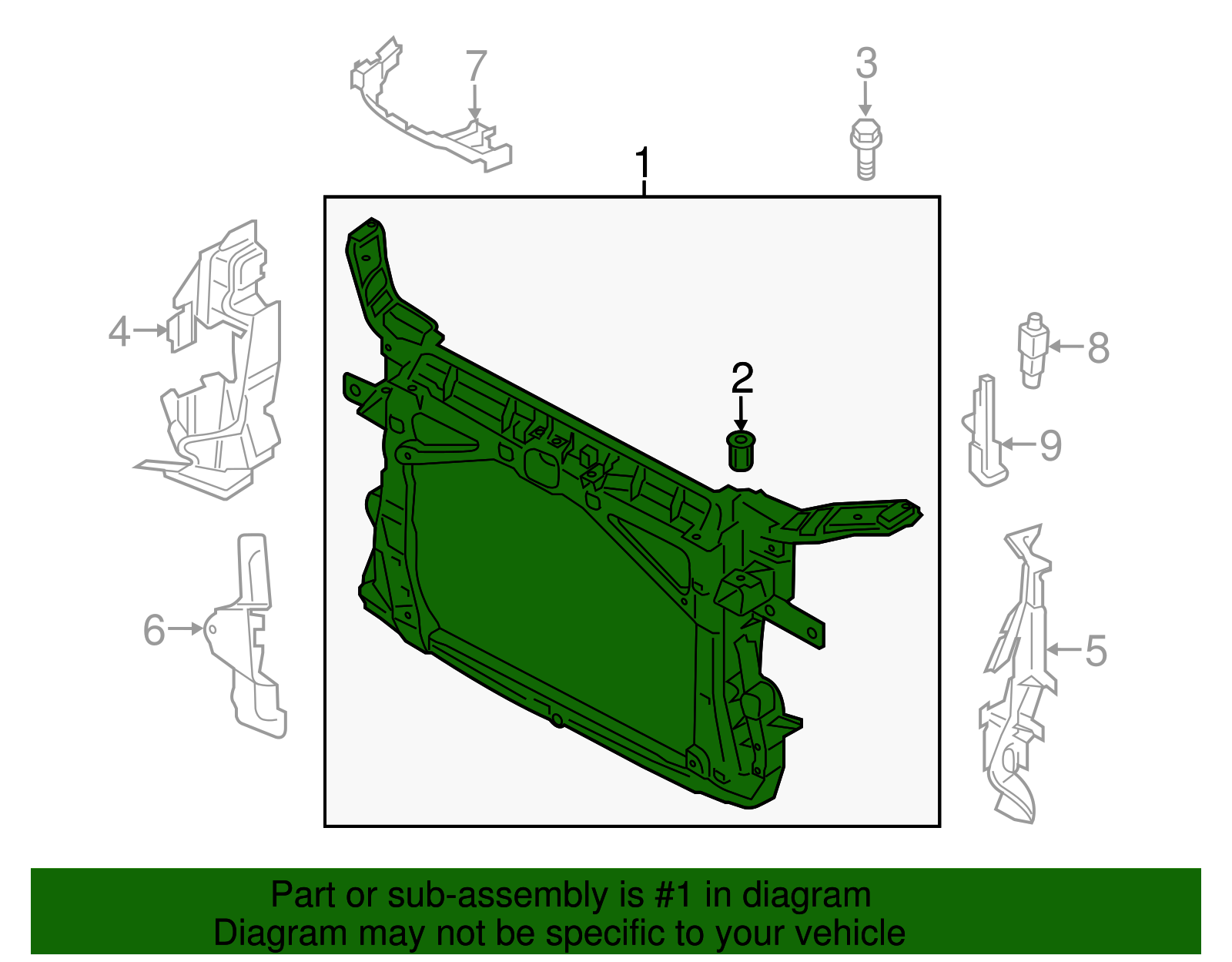 7
3
1
4
2
8
9
6
5

Part or sub-assembly is #1 in diagram
Diagram may not be specific to your vehicle