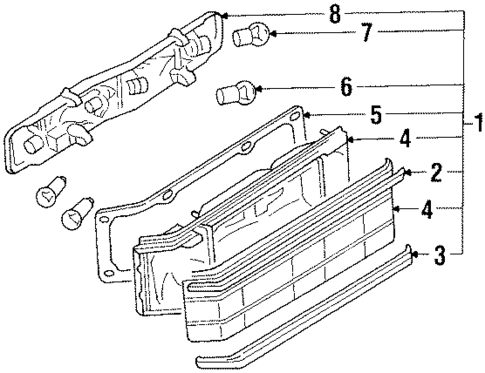 8
7
6
5
1
4
2
4
3