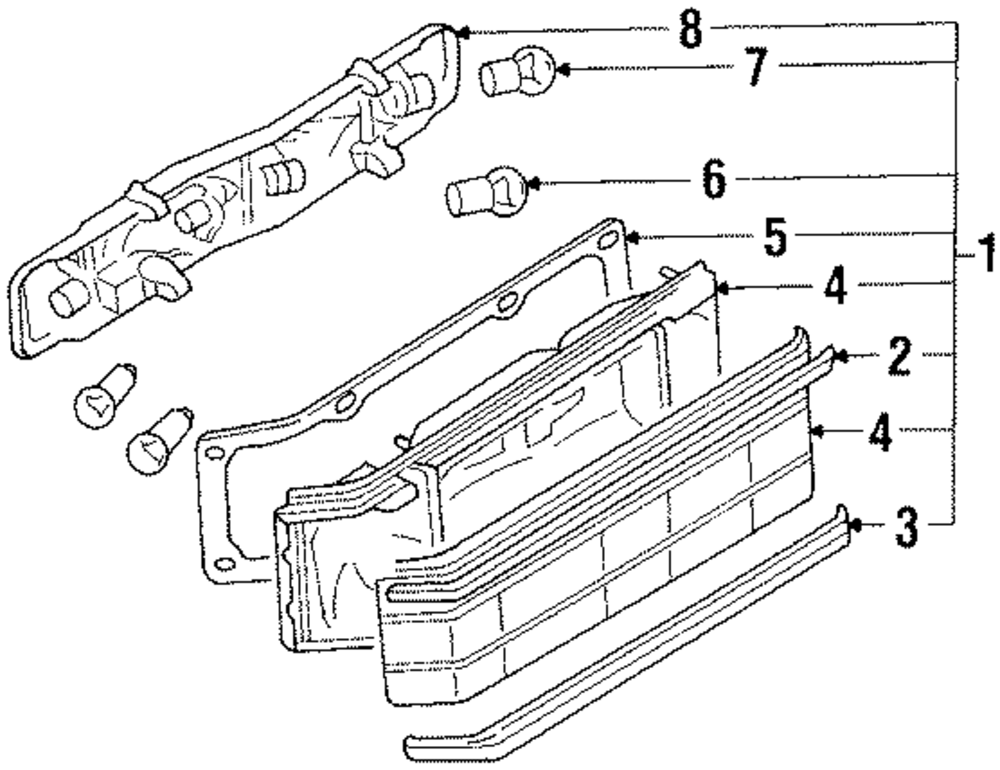 8
7
6
5
1
4
2
4
3