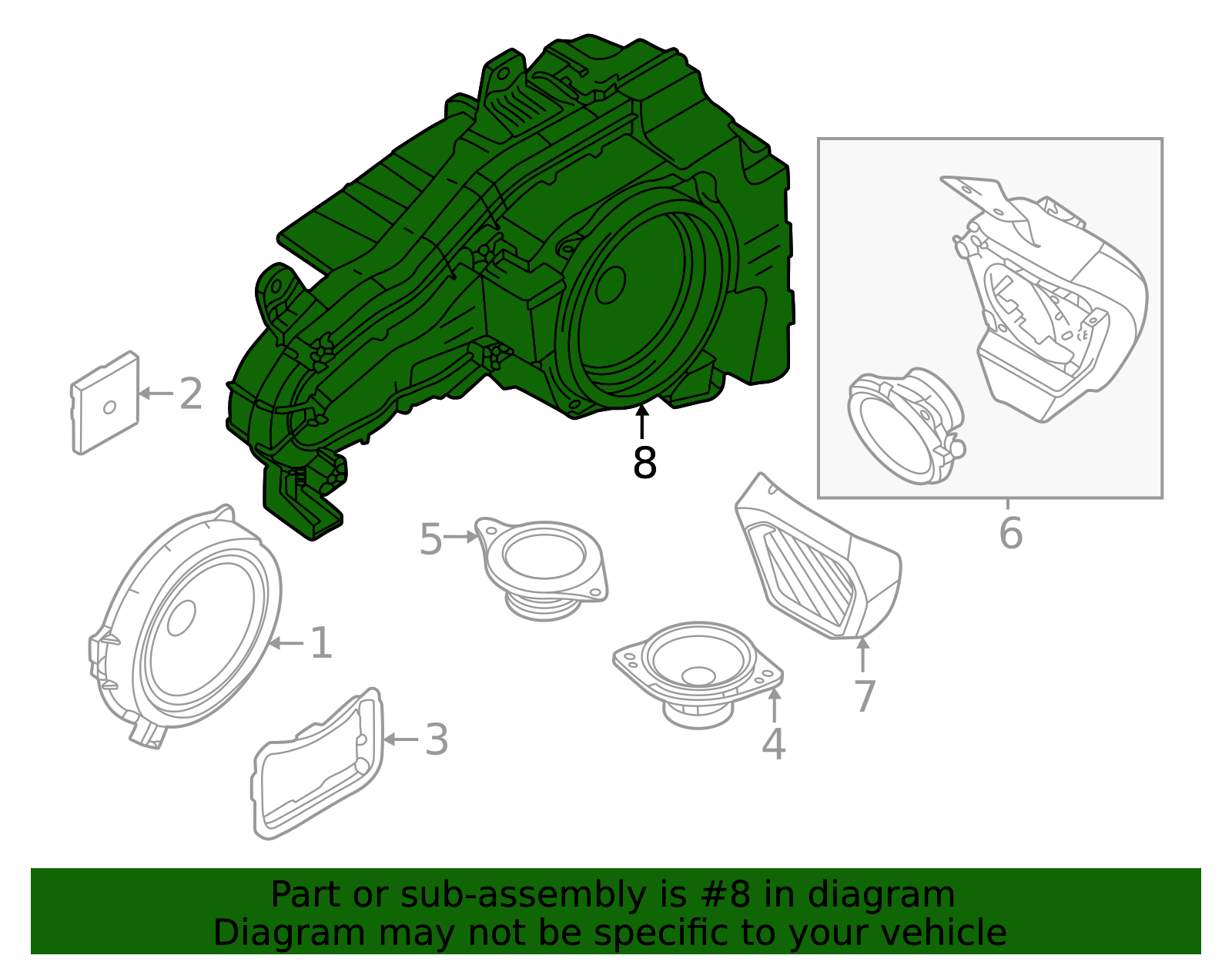 2
8
6
5
1
7
3
4

Part or sub-assembly is #8 in diagram
Diagram may not be specific to your vehicle