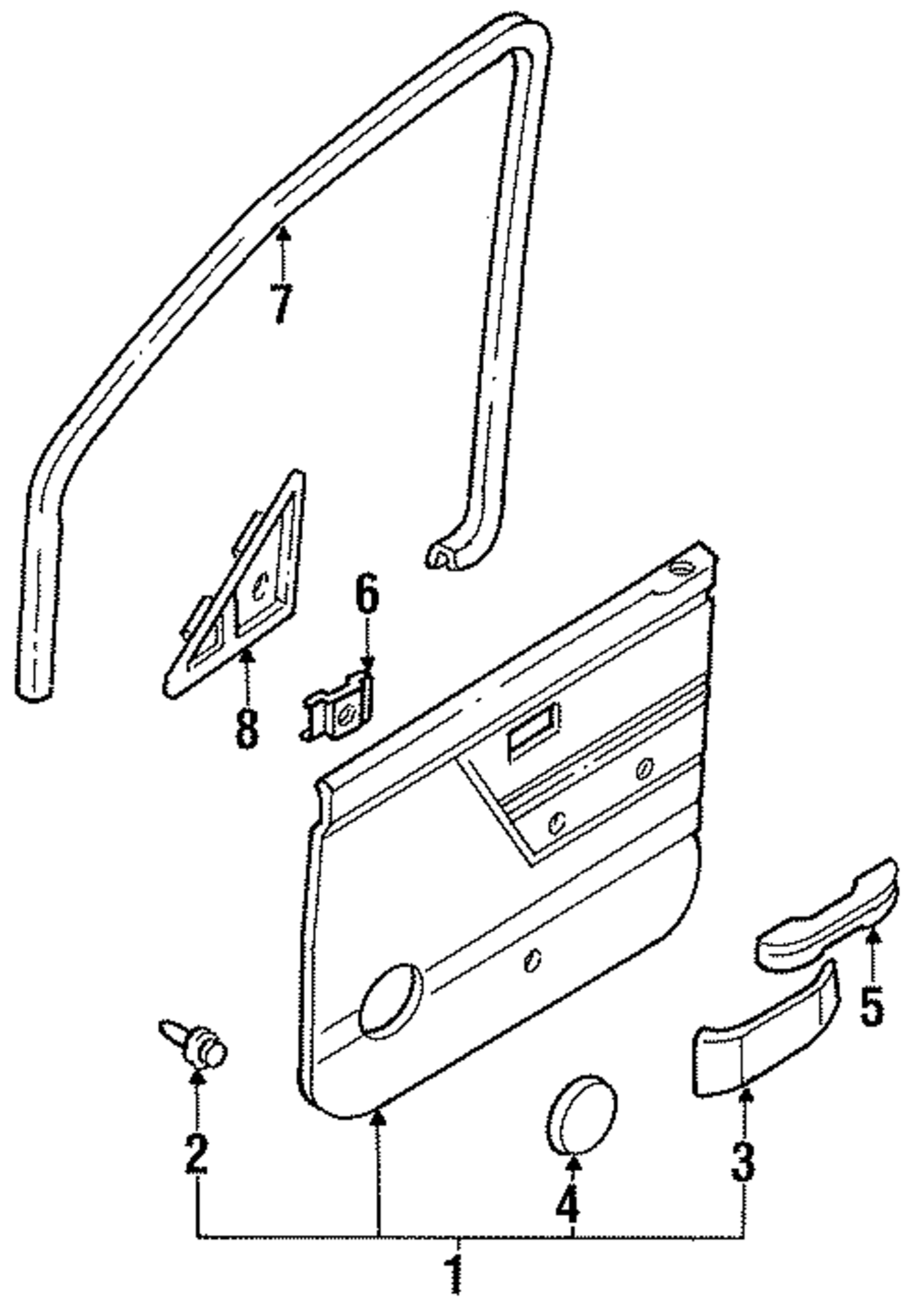 7
6
8
5
2
4
3
1