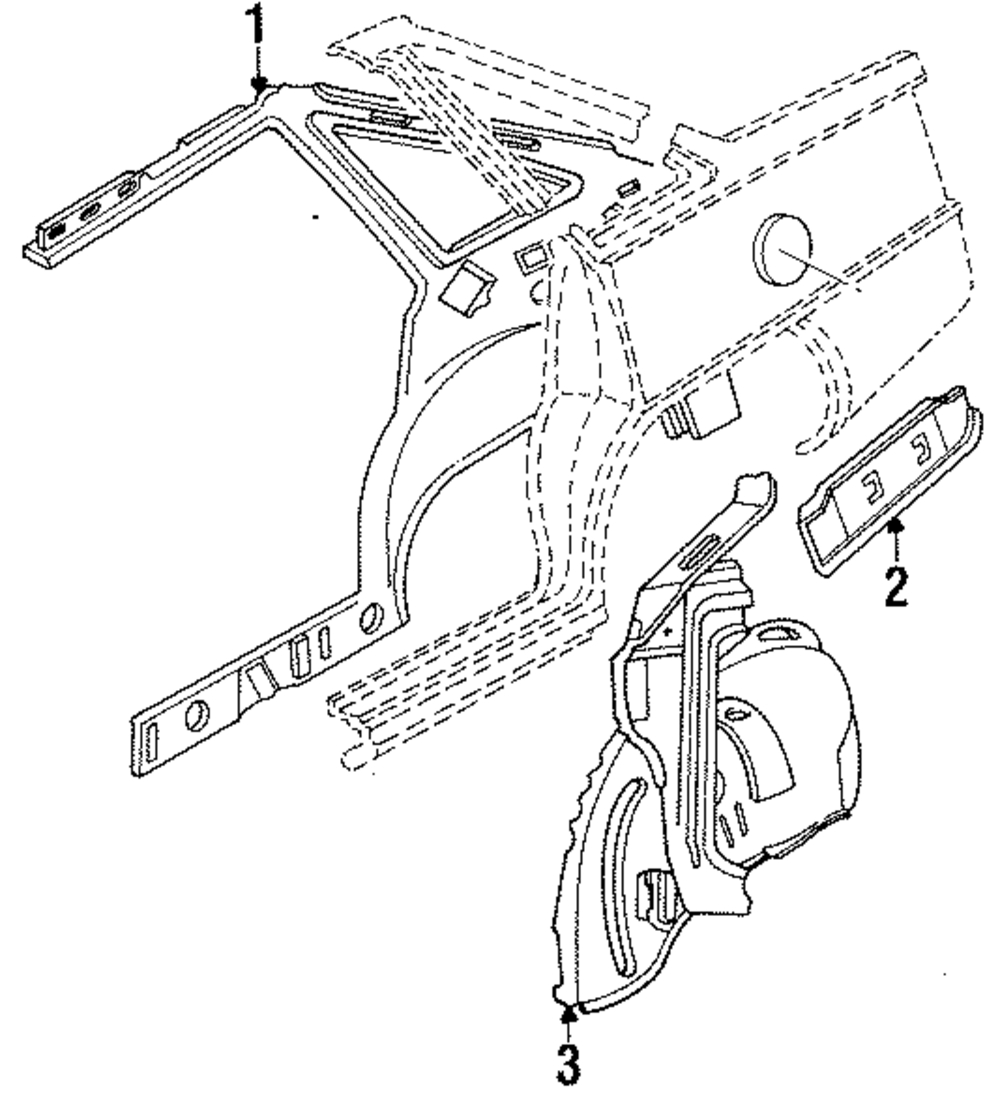 1
2
3