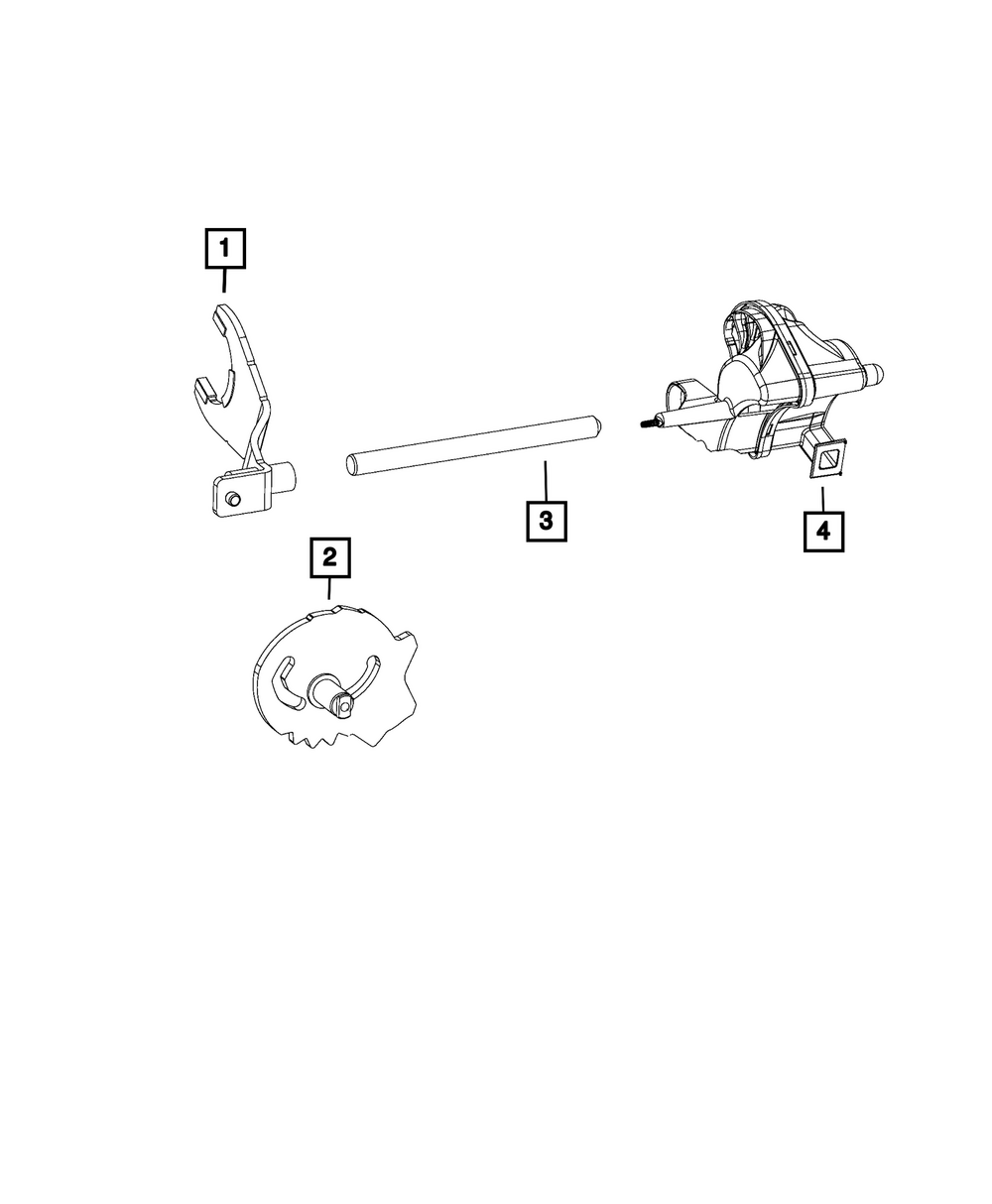 1

3

4

2