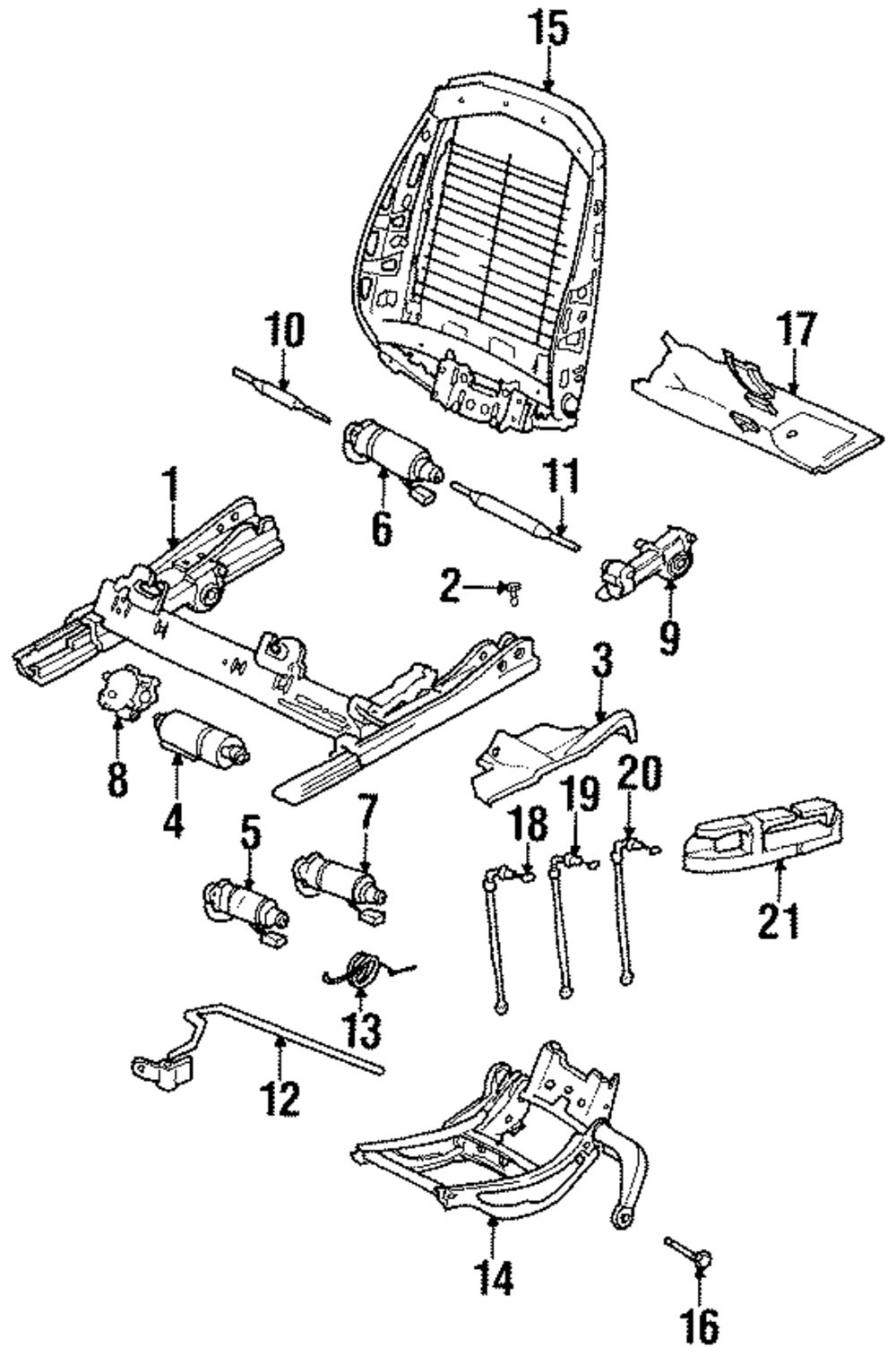 15
10
17
1
6
11
2
9
3
8
4
20
19
18
5
7
21
13
12
14
16