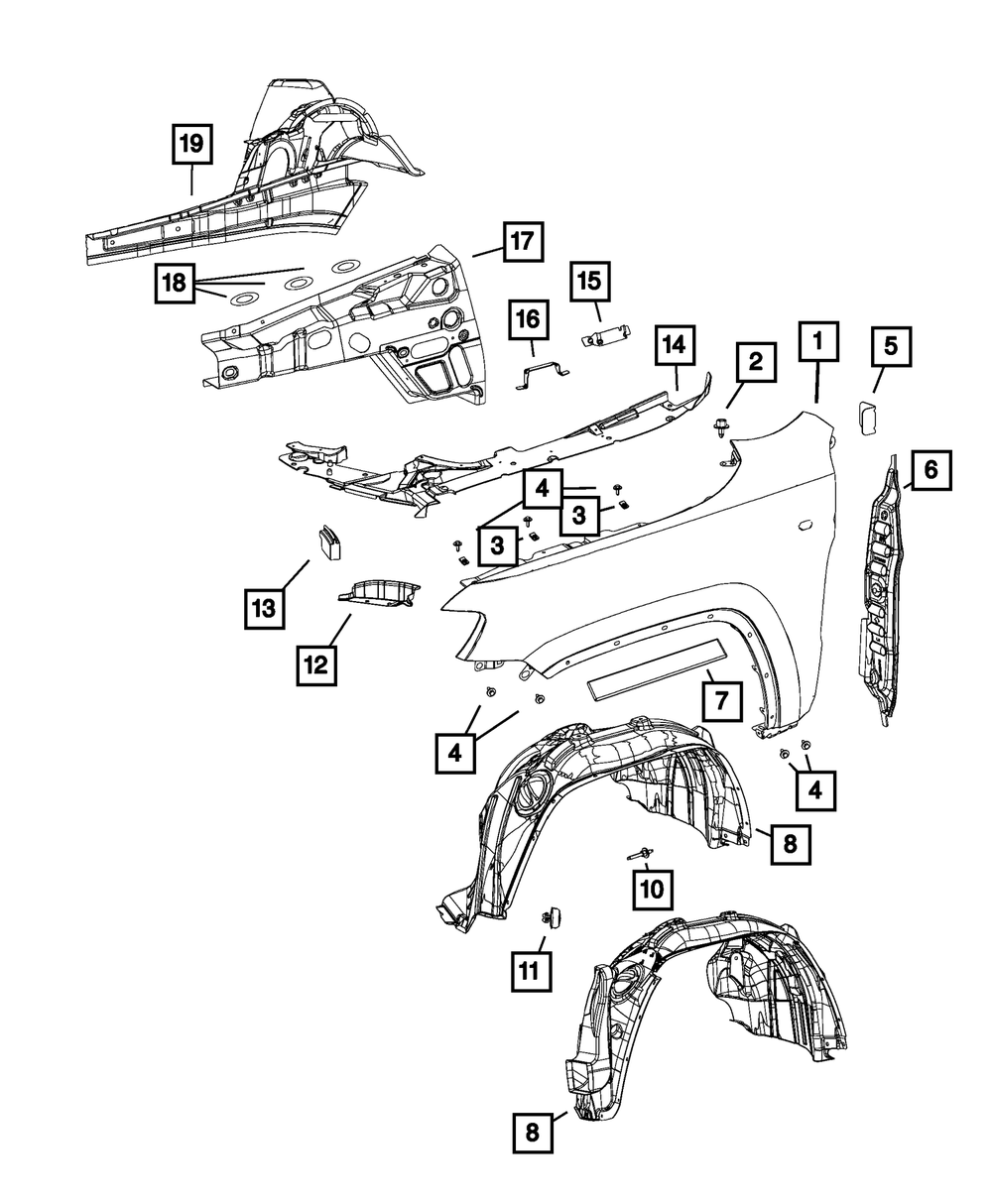 19
17
18
15
16
14
2
1
5
6
4
3
3
13
12
7
4
4
8
10
11
8