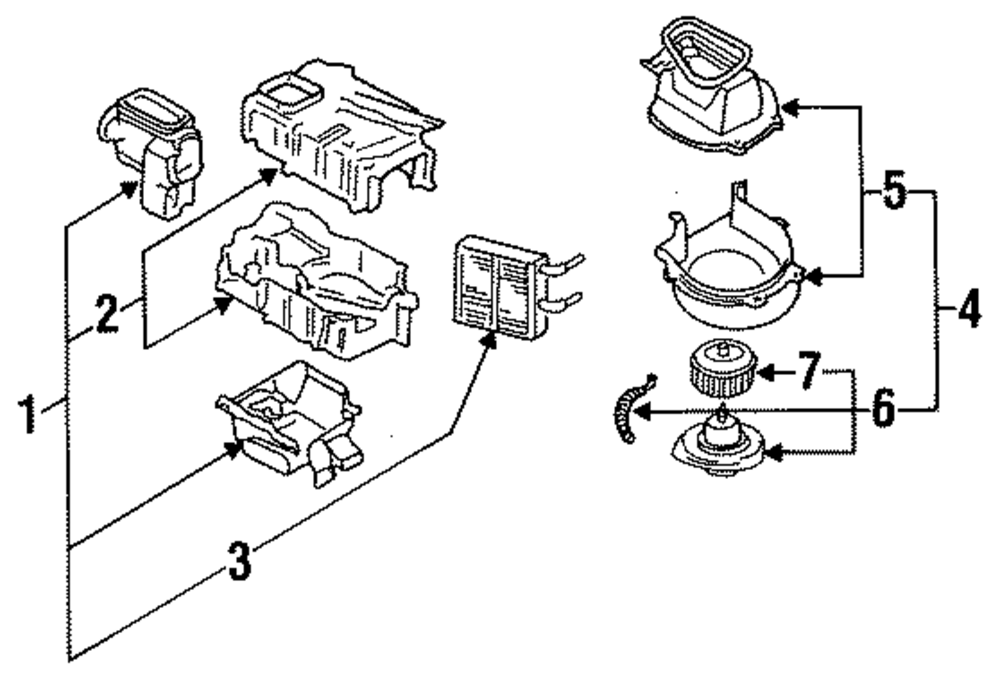 1
2
3
5
4
7
6