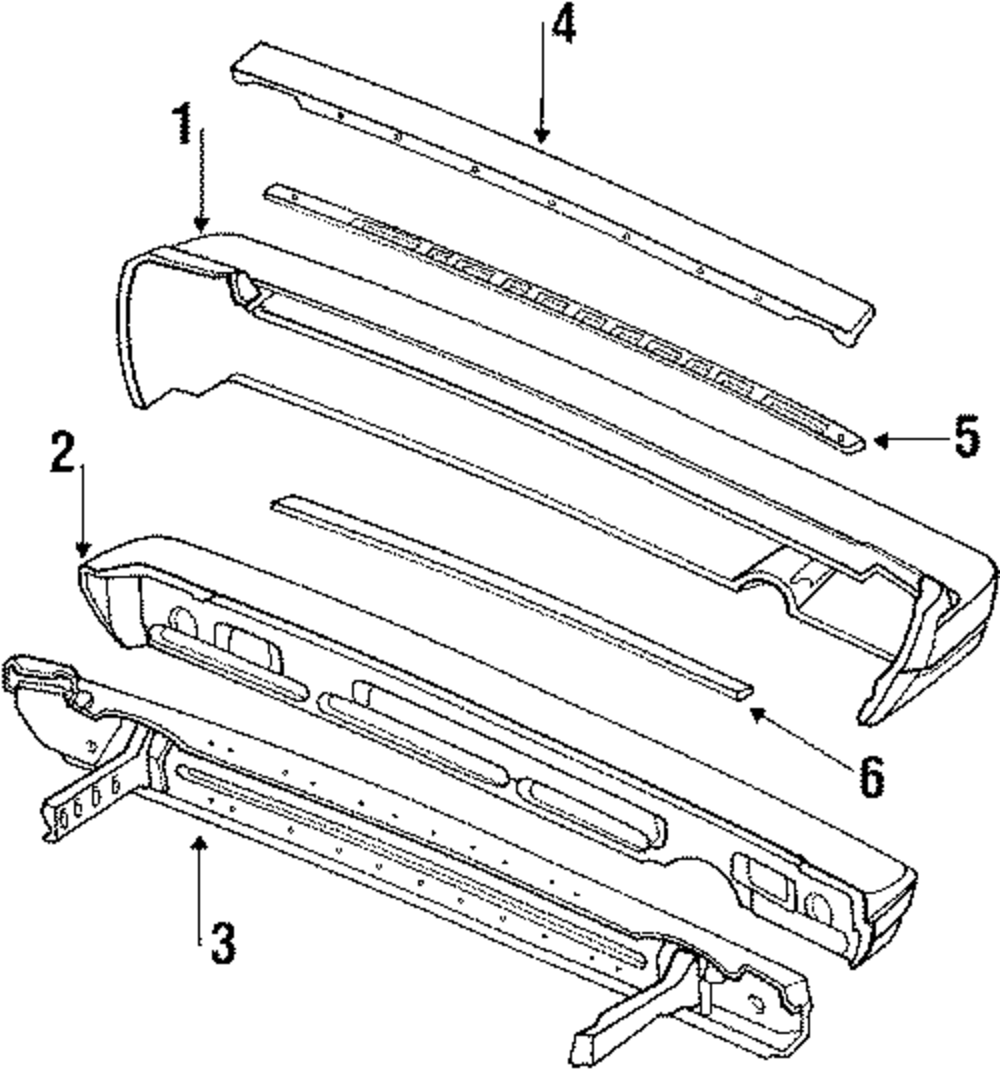 4
1
5
2
6
3