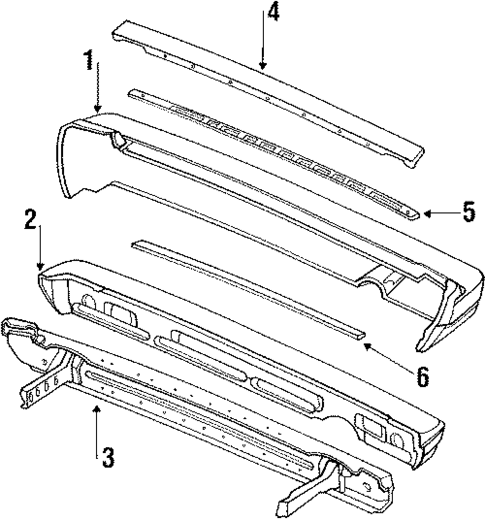 4
1
5
2
6
3