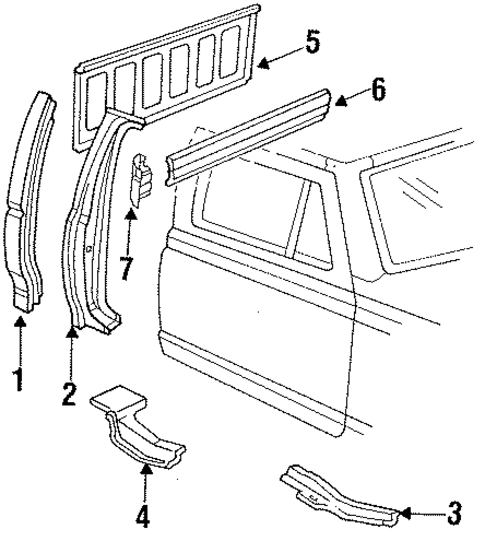 5
6
7
1
2
4
3