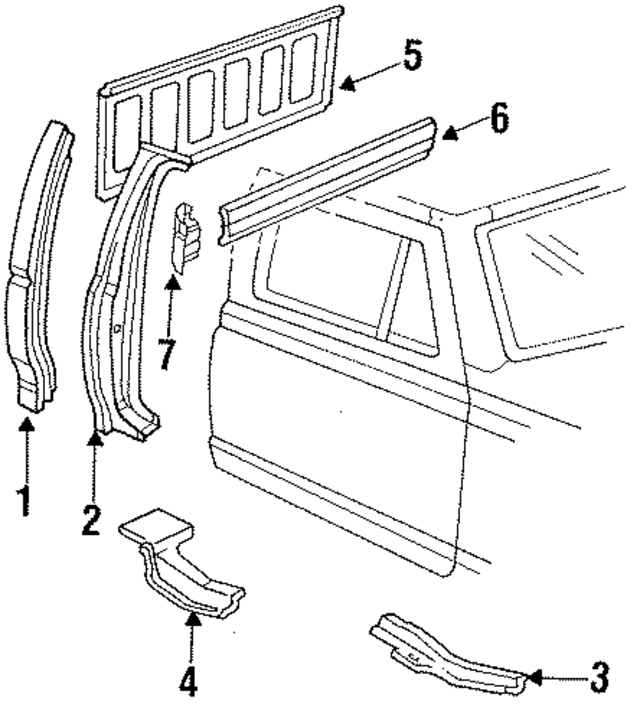 5
6
7
1
2
4
3