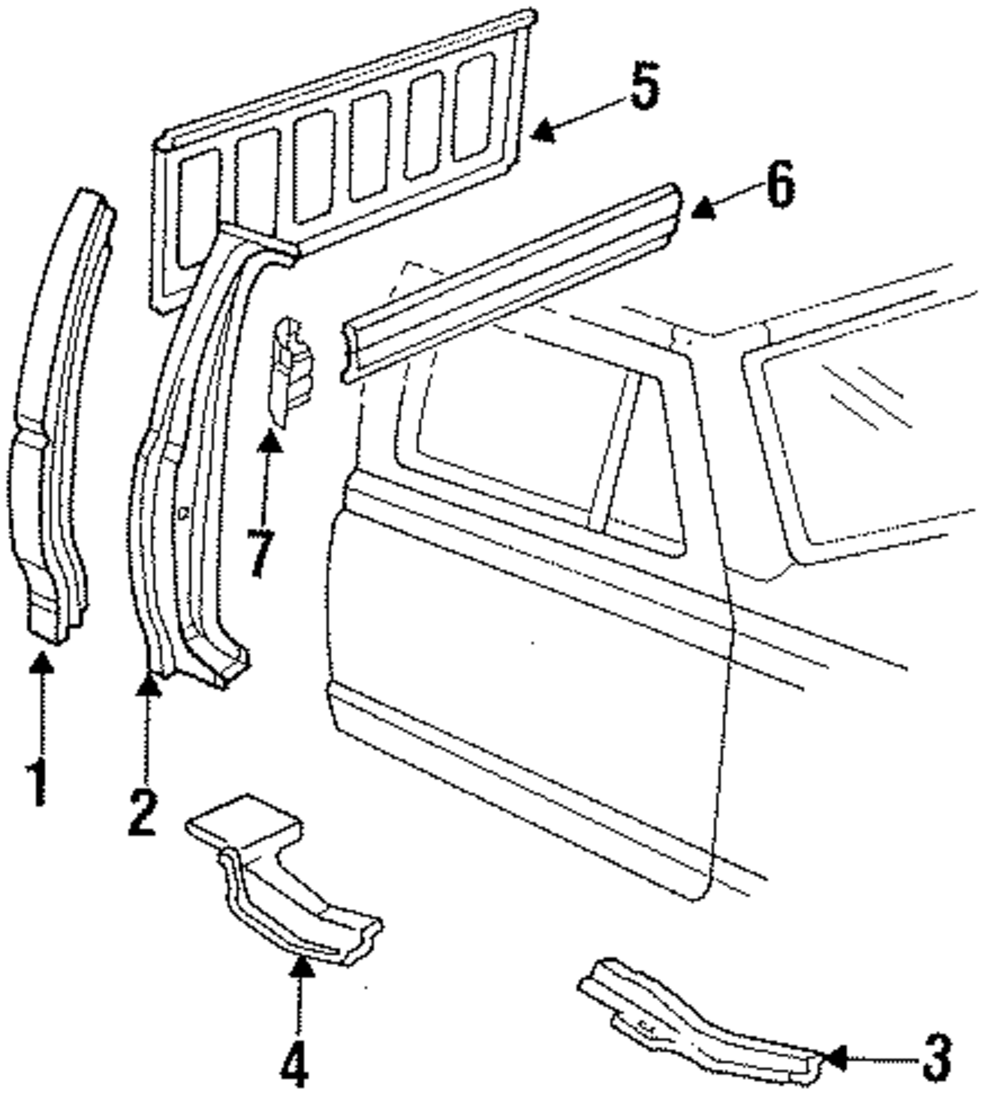 5
6
7
1
2
4
3