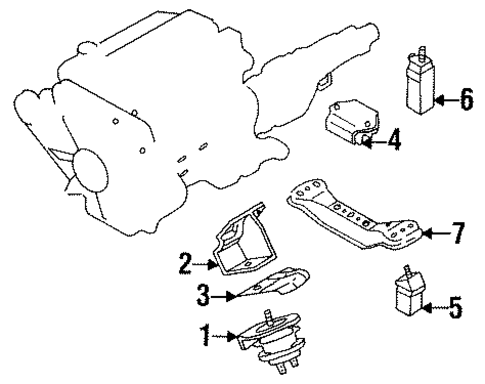 6
4
7
2
3
5
1