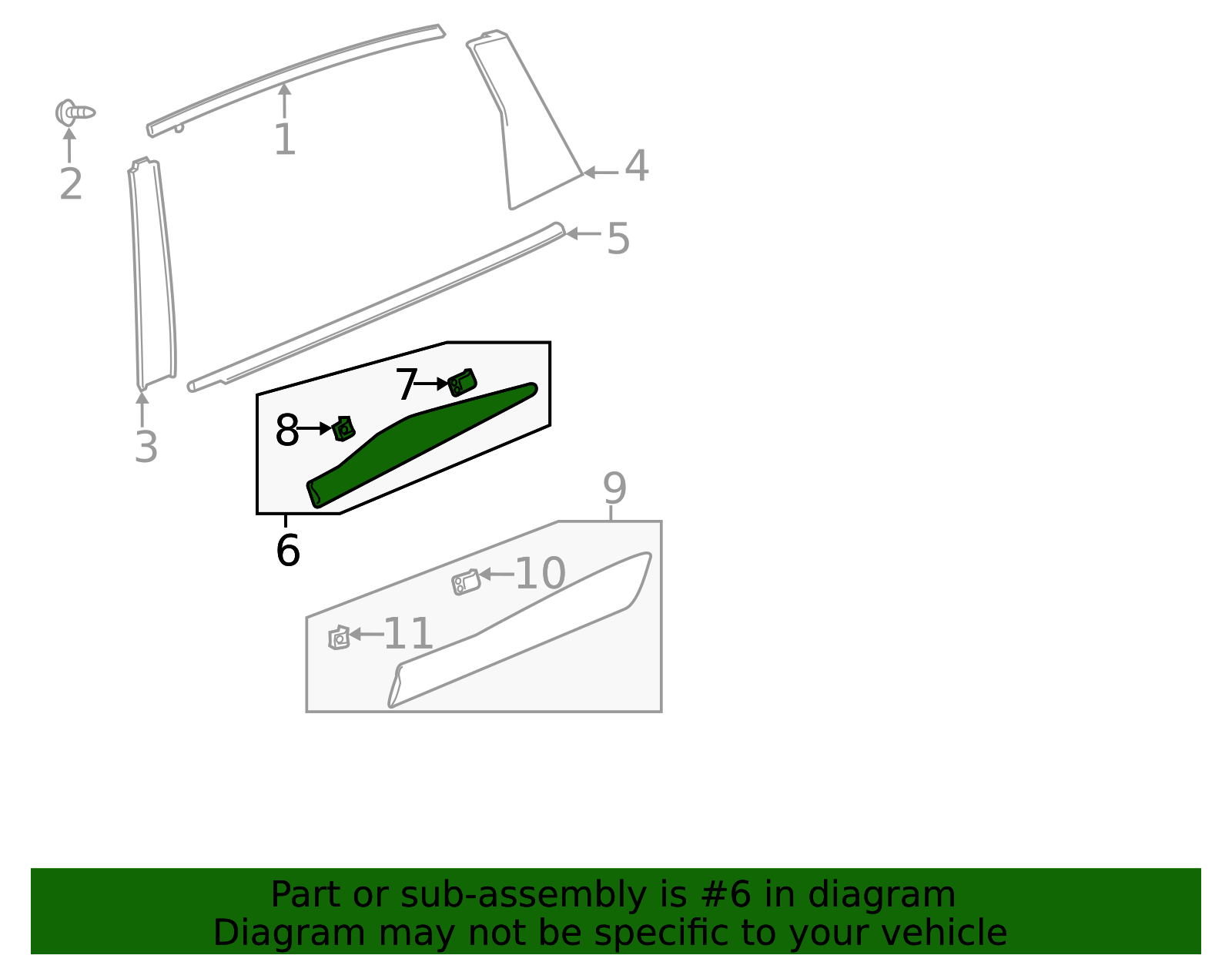 1
2
4
5
3
7
8
6
9
10
11

Part or sub-assembly is #6 in diagram
Diagram may not be specific to your vehicle