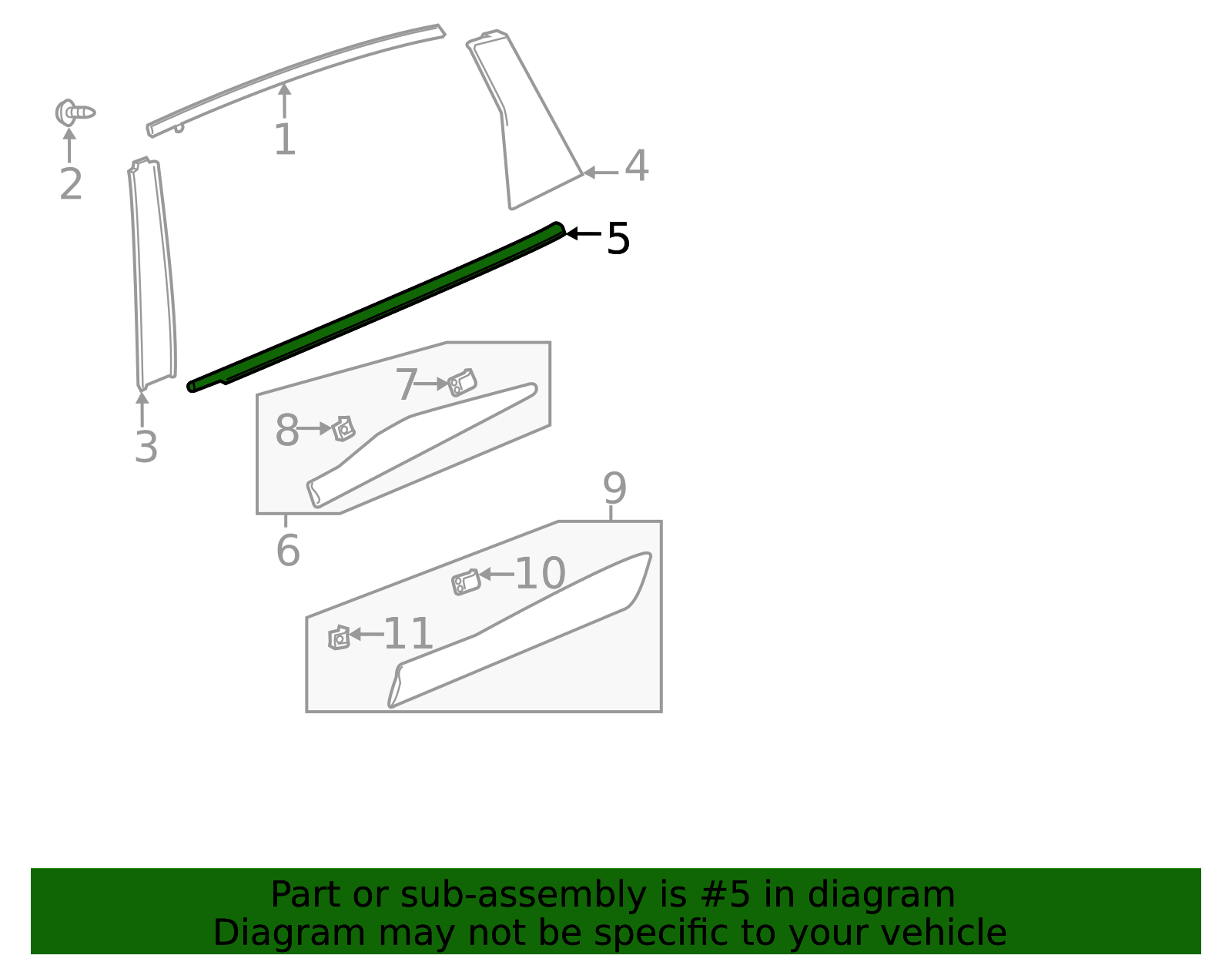 1
2
4
5
3
7
8
6
9
10
11

Part or sub-assembly is #5 in diagram
Diagram may not be specific to your vehicle