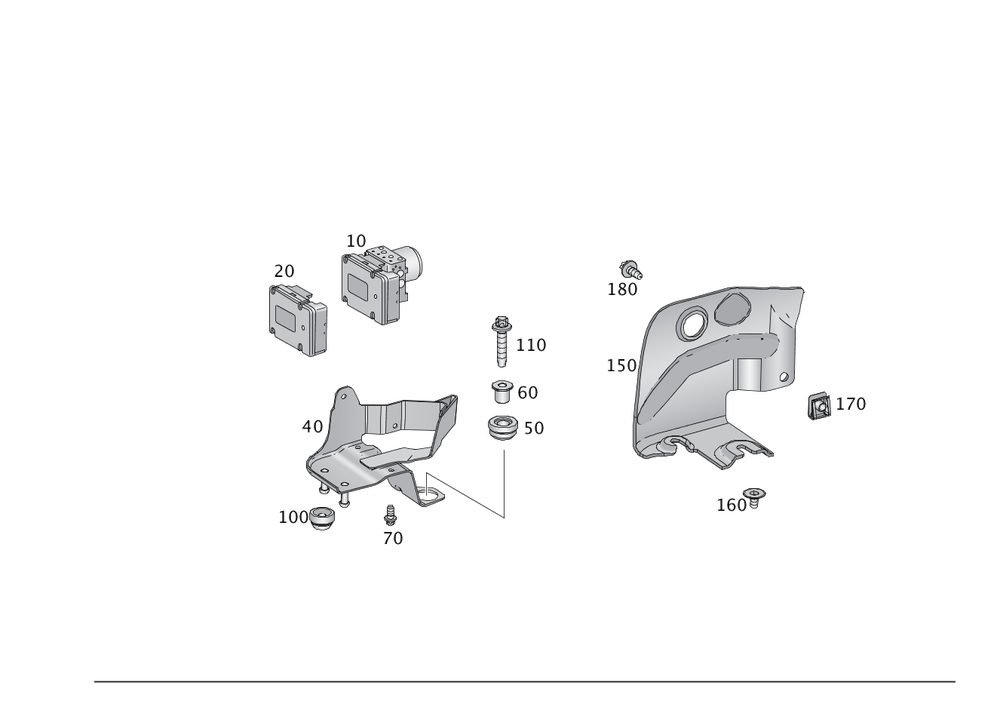 10
20
180
110
150
60
170
40
50
100
70
160