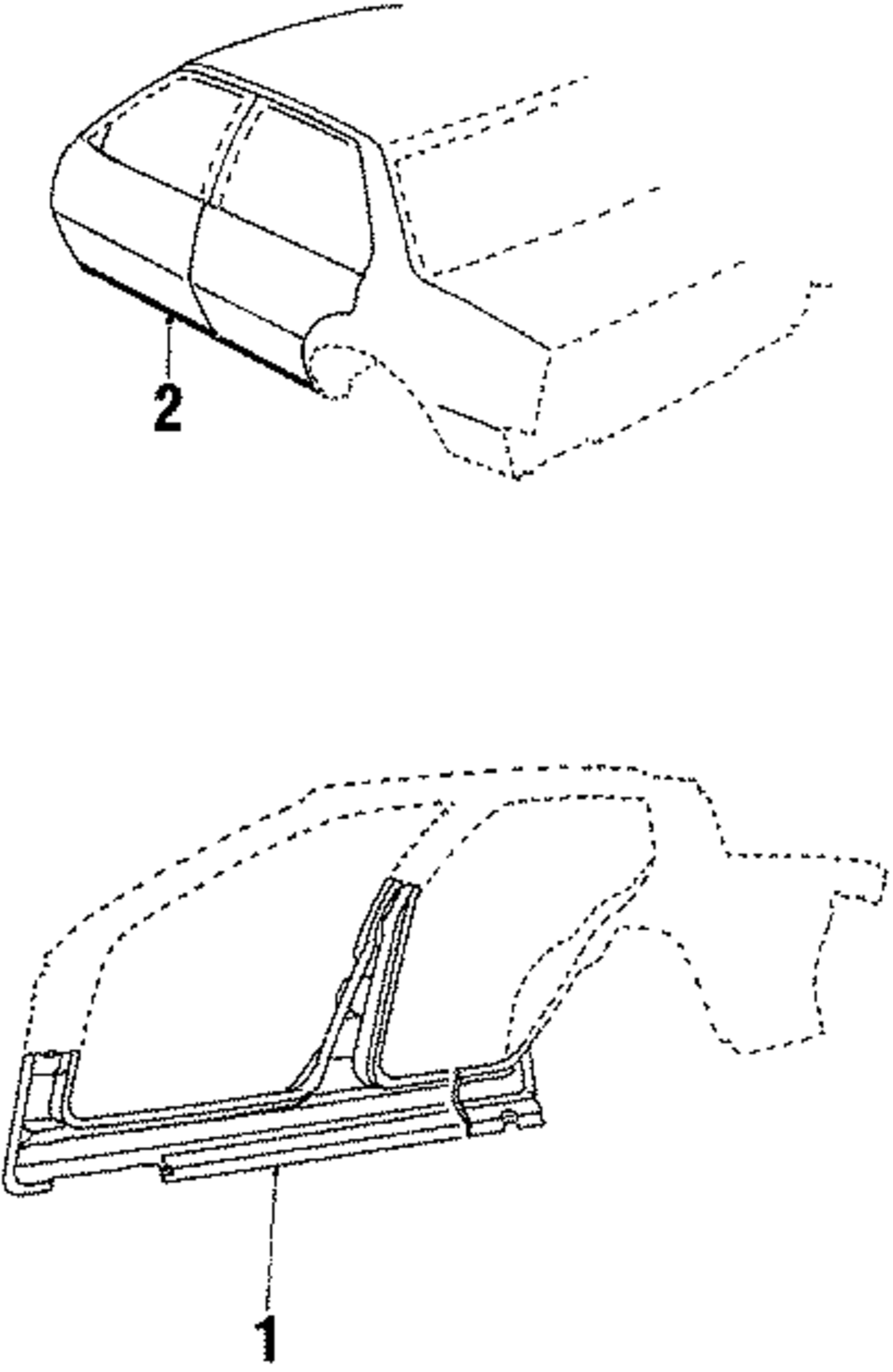 2

1