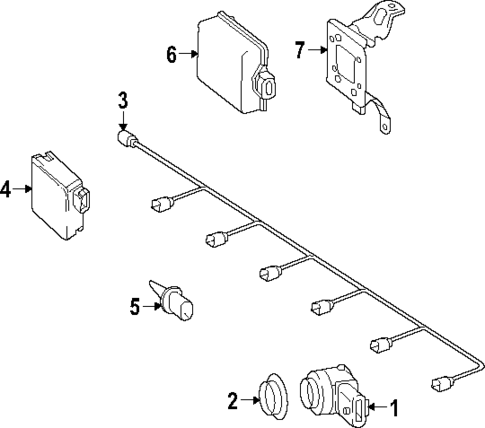 6
7
3
4
5
2
1