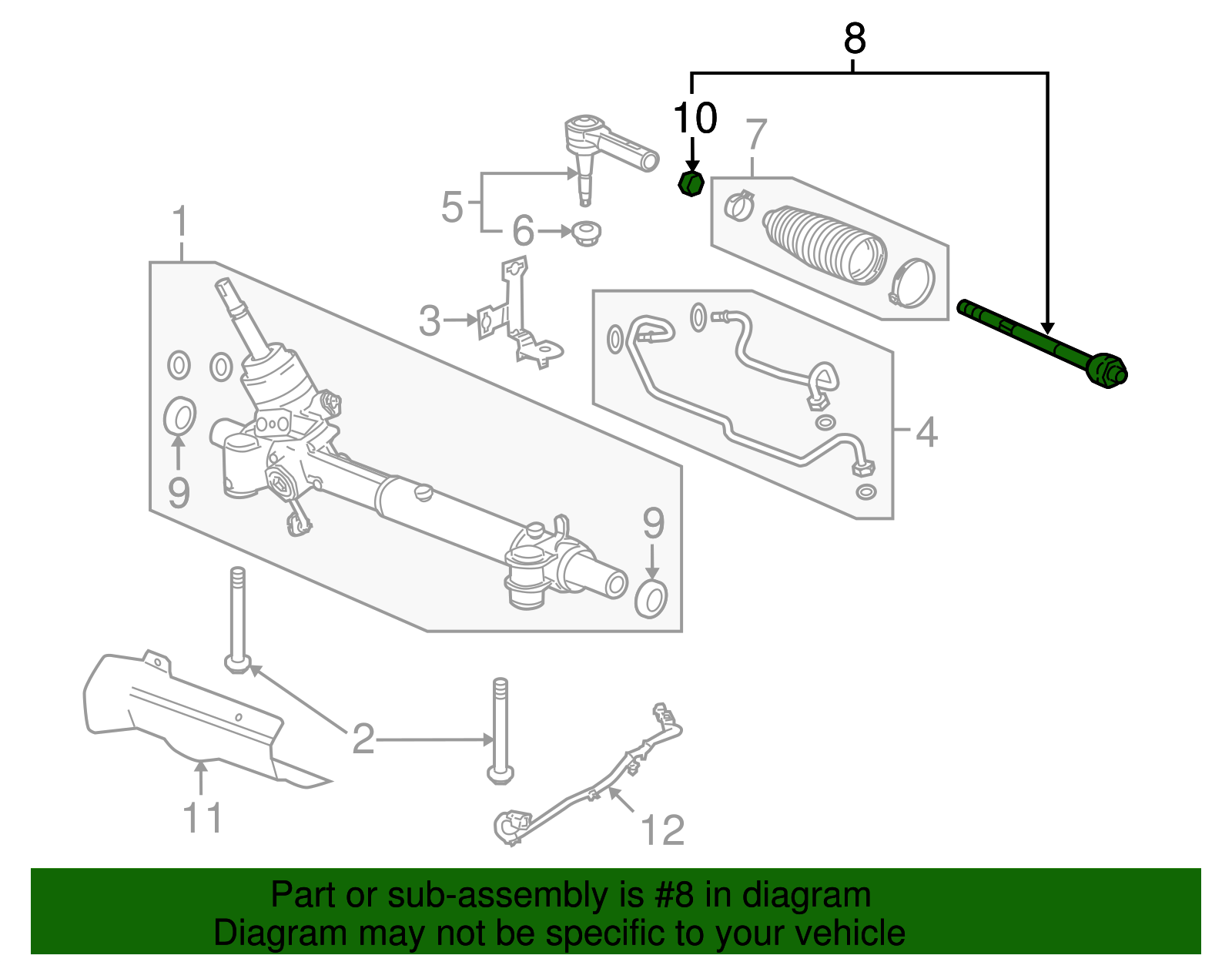 8
10
7
5
6
1
3
4
9
9
2
11
12
Part or sub-assembly is #8 in diagram
Diagram may not be specific to your vehicle