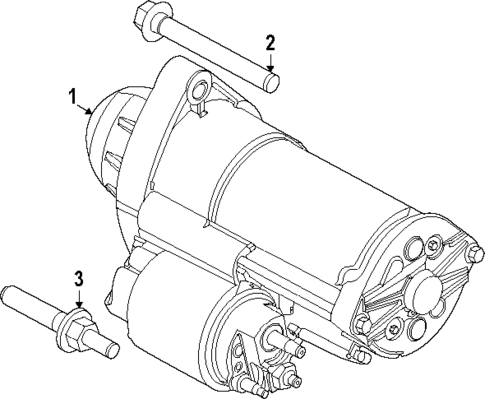 2

1

3