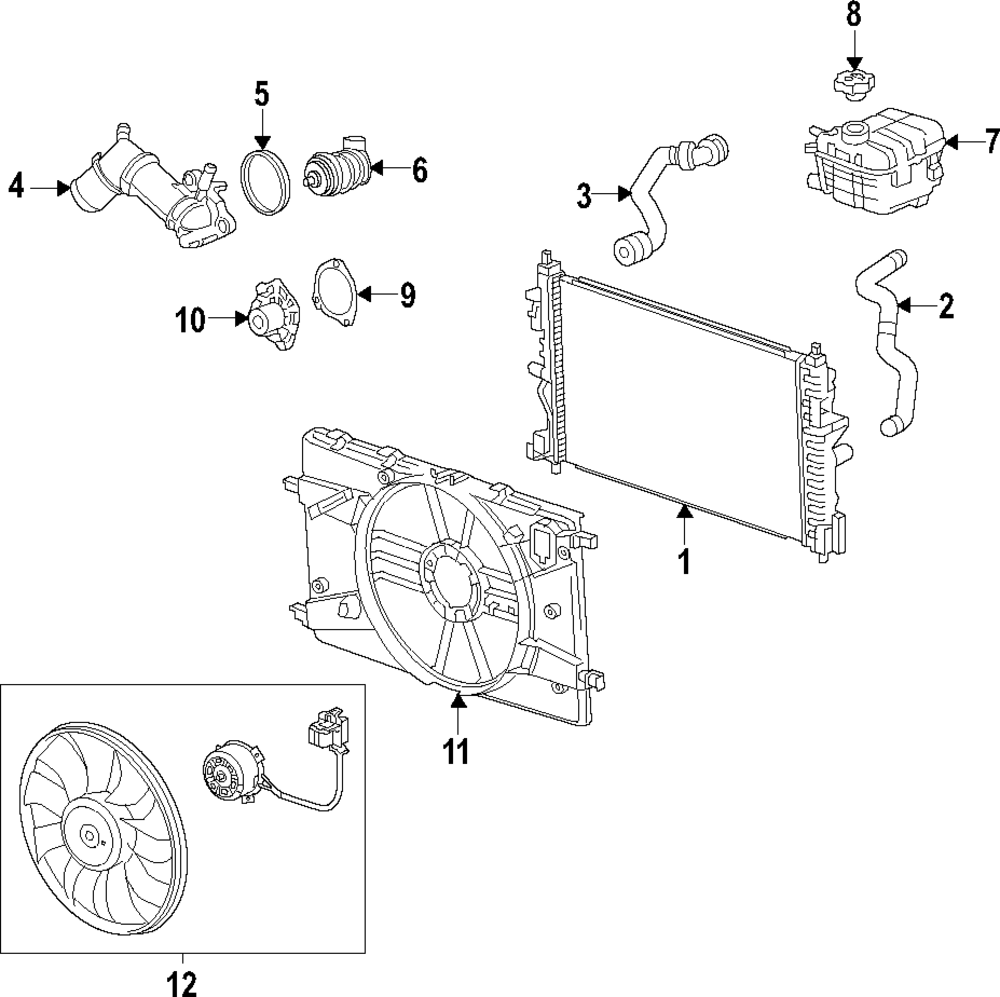 8
5
4
6
7
3
2
10
9
1
11
12